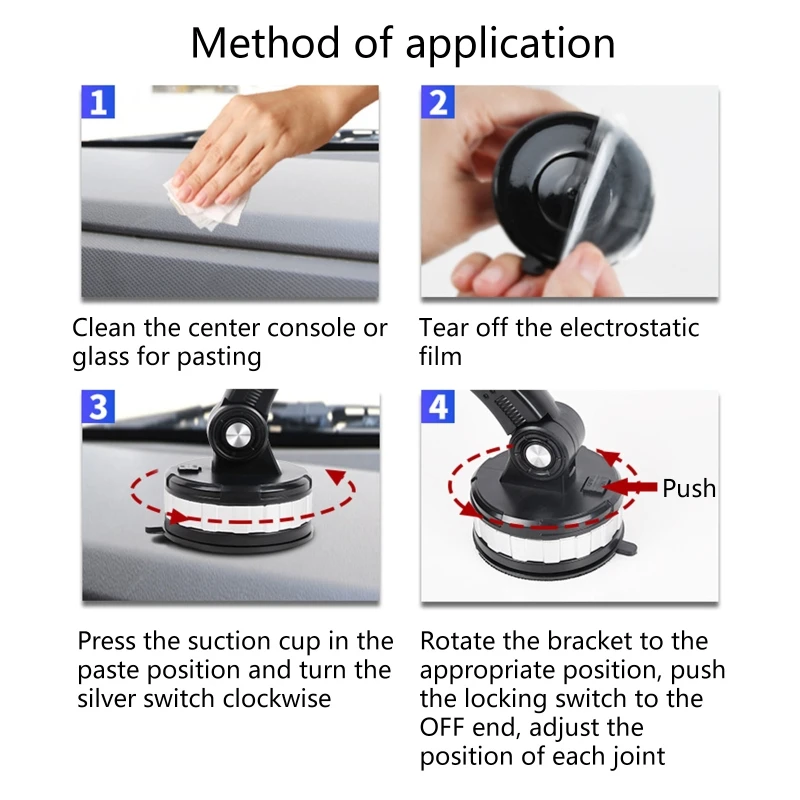 Method of application

1

Clean the center console or glass for pasting

2

Tear off the electrostatic film

3

Press the suction cup in the paste position and turn the silver switch clockwise

4

Push

Rotate the bracket to the appropriate position, push the locking switch to the OFF end, adjust the position of each joint