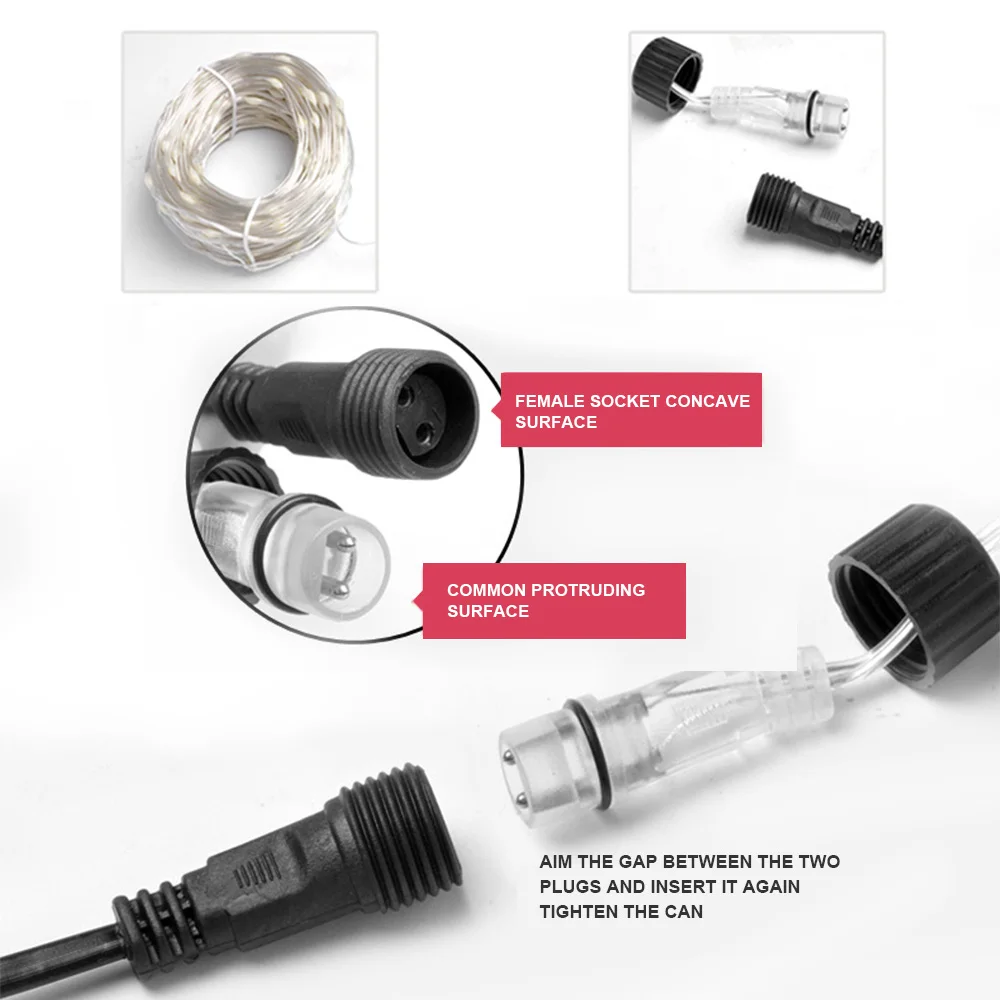 FEMALE SOCKET CONCAVE SURFACE

COMMON PROTRUDING SURFACE

AIM THE GAP BETWEEN THE TWO PLUGS AND INSERT IT AGAIN TIGHTEN THE CAN