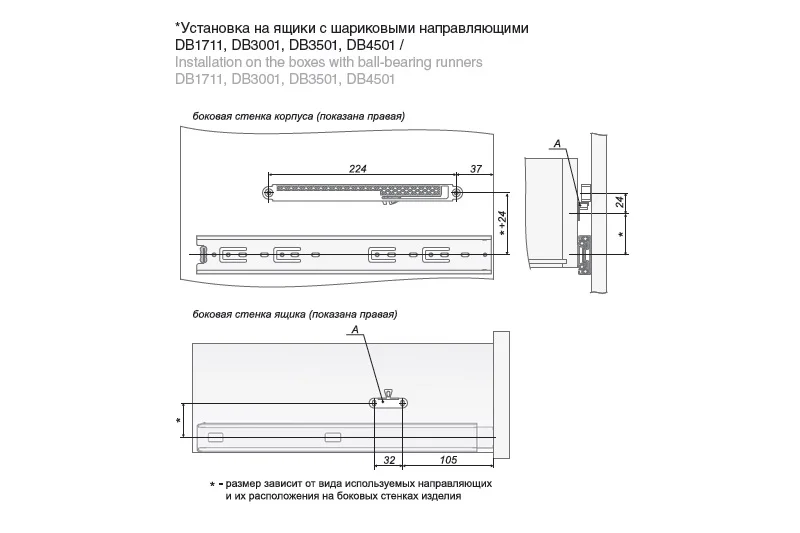 *Установка на ящики с шариковыми направляющими DB1711, DB3001, DB3501, DB4501 /
Installation on the boxes with ball-bearing runners DB1711, DB3001, DB3501, DB4501

боковая стенка корпуса (показана правая)

224
37
*+24
A
24
*

боковая стенка ящика (показана правая)

A
*
32
105

* - размер зависит от вида используемых направляющих и их расположения на боковых стенках изделия