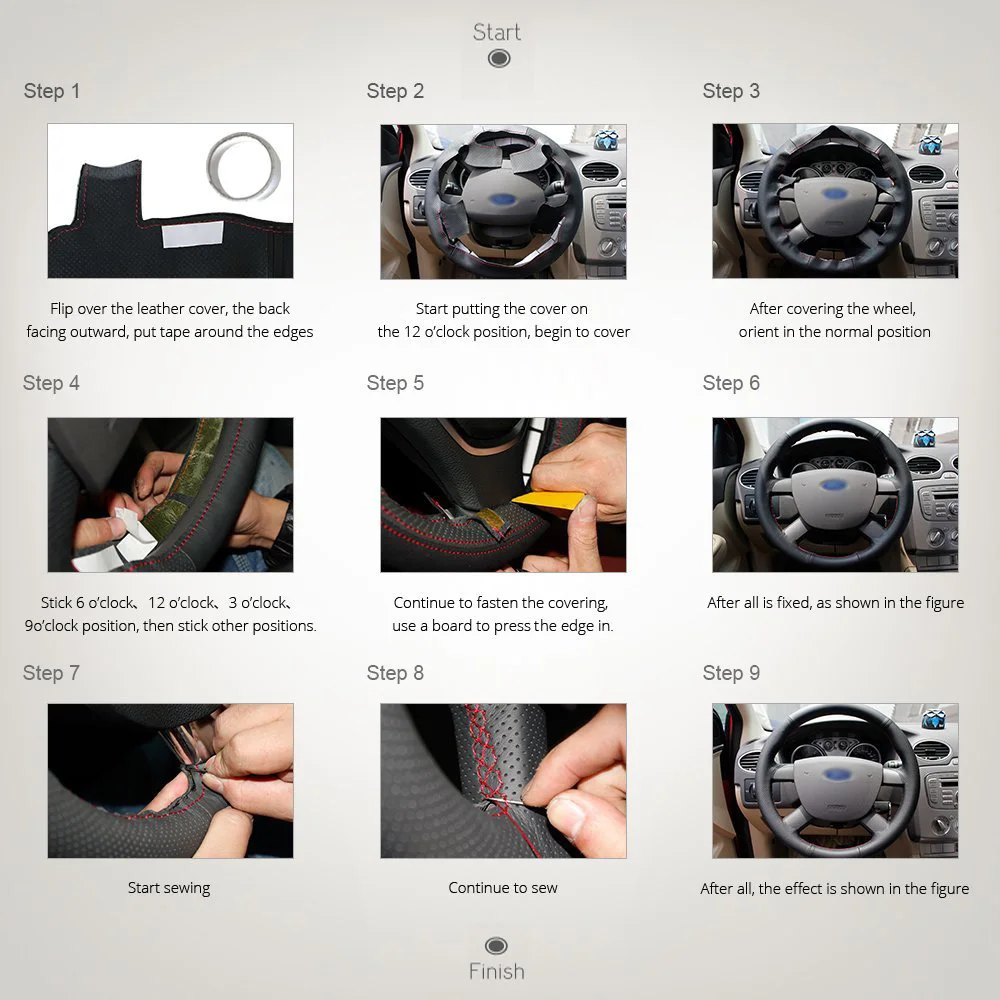 Start

Step 1

Flip over the leather cover, the back facing outward, put tape around the edges

Step 2

Start putting the cover on the 12 o'clock position, begin to cover

Step 3

After covering the wheel, orient in the normal position

Step 4

Stick 6 o'clock、12 o'clock、3 o'clock、9o'clock position, then stick other positions.

Step 5

Continue to fasten the covering, use a board to press the edge in.

Step 6

After all is fixed, as shown in the figure

Step 7

Start sewing

Step 8

Continue to sew

Step 9

After all, the effect is shown in the figure

Finish