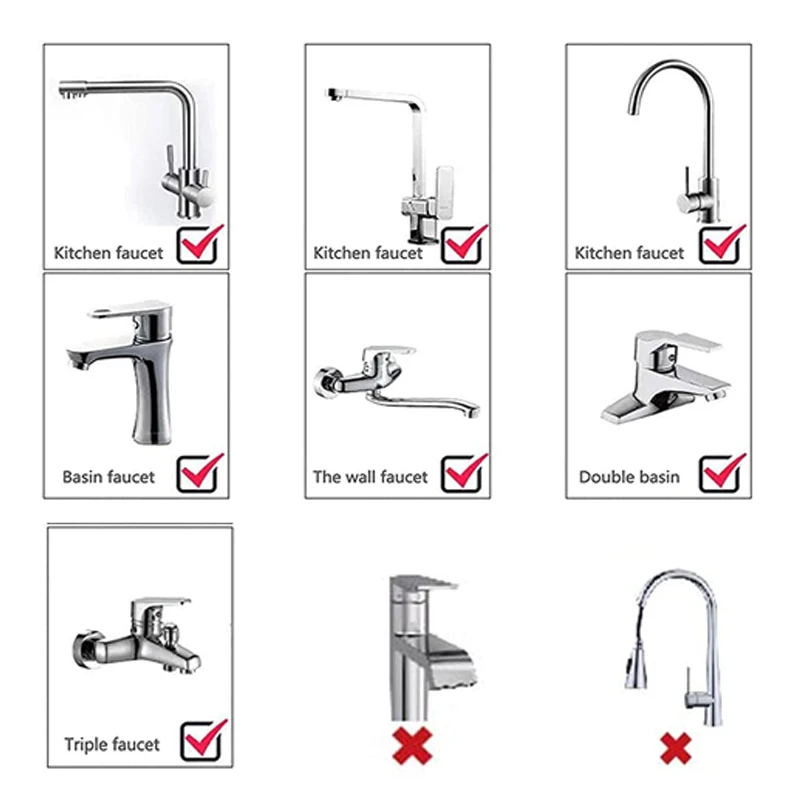 Kitchen faucet

Kitchen faucet

Kitchen faucet

Basin faucet

The wall faucet

Double basin

Triple faucet