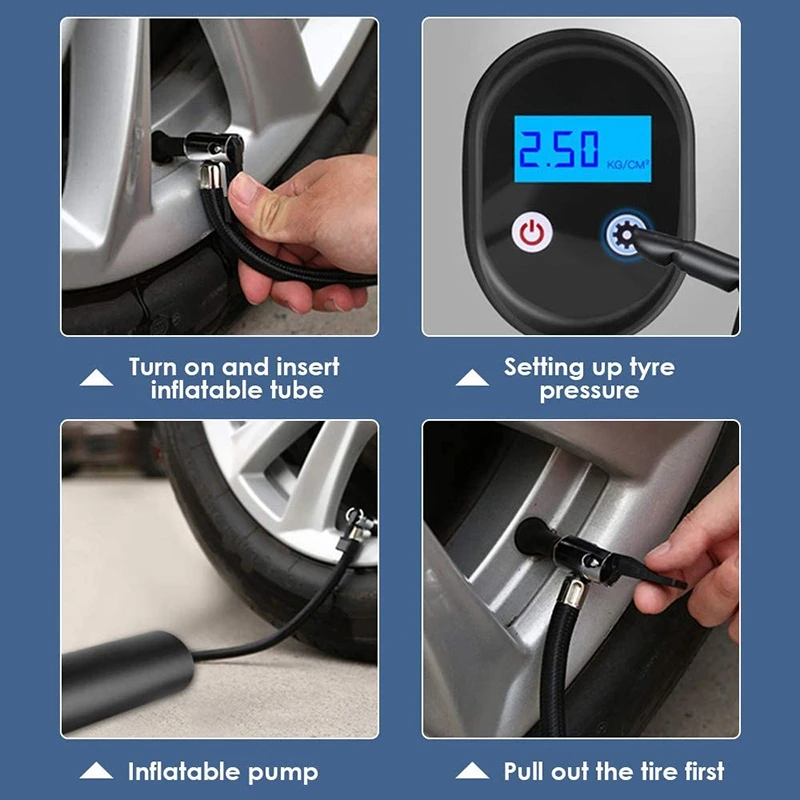 2.50 KG/CM²

Turn on and insert inflatable tube

Setting up tyre pressure

Inflatable pump

Pull out the tire first