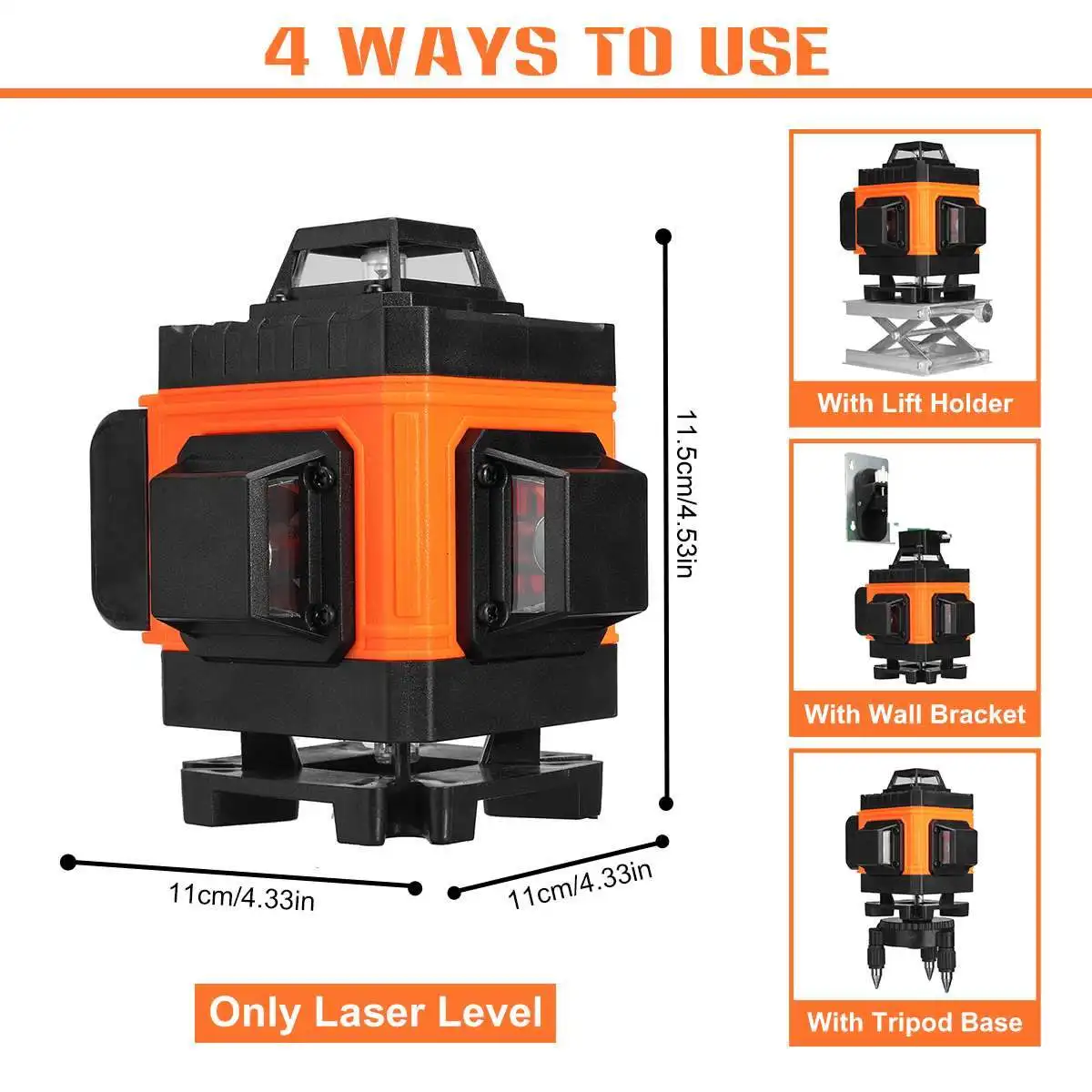 4 WAYS TO USE

11.5cm/4.53in

11cm/4.33in

11cm/4.33in

Only Laser Level

With Lift Holder

With Wall Bracket

With Tripod Base