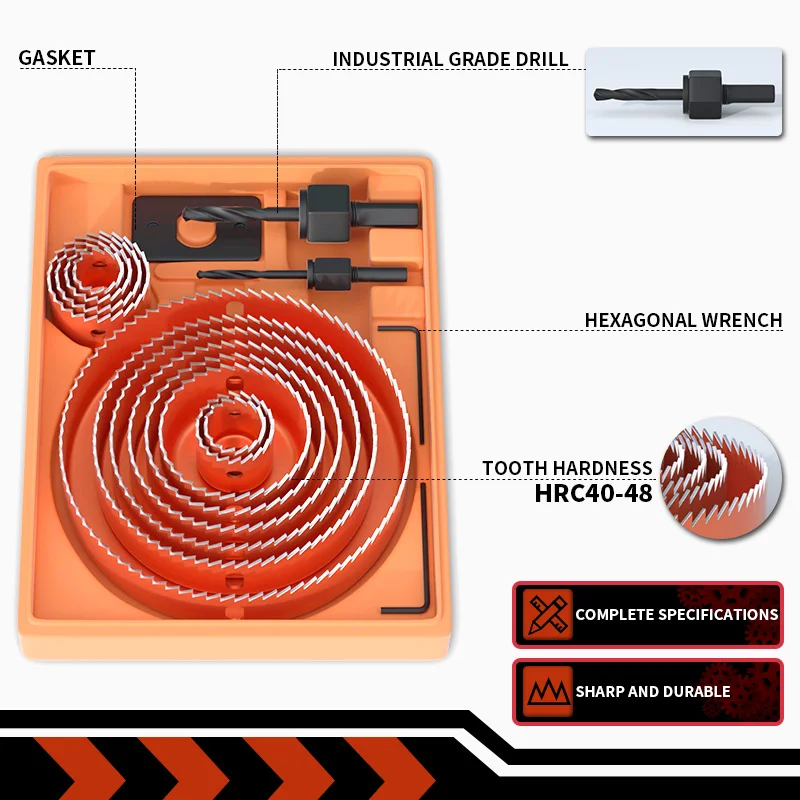 GASKET

INDUSTRIAL GRADE DRILL

HEXAGONAL WRENCH

TOOTH HARDNESS
HRC40-48

COMPLETE SPECIFICATIONS

SHARP AND DURABLE