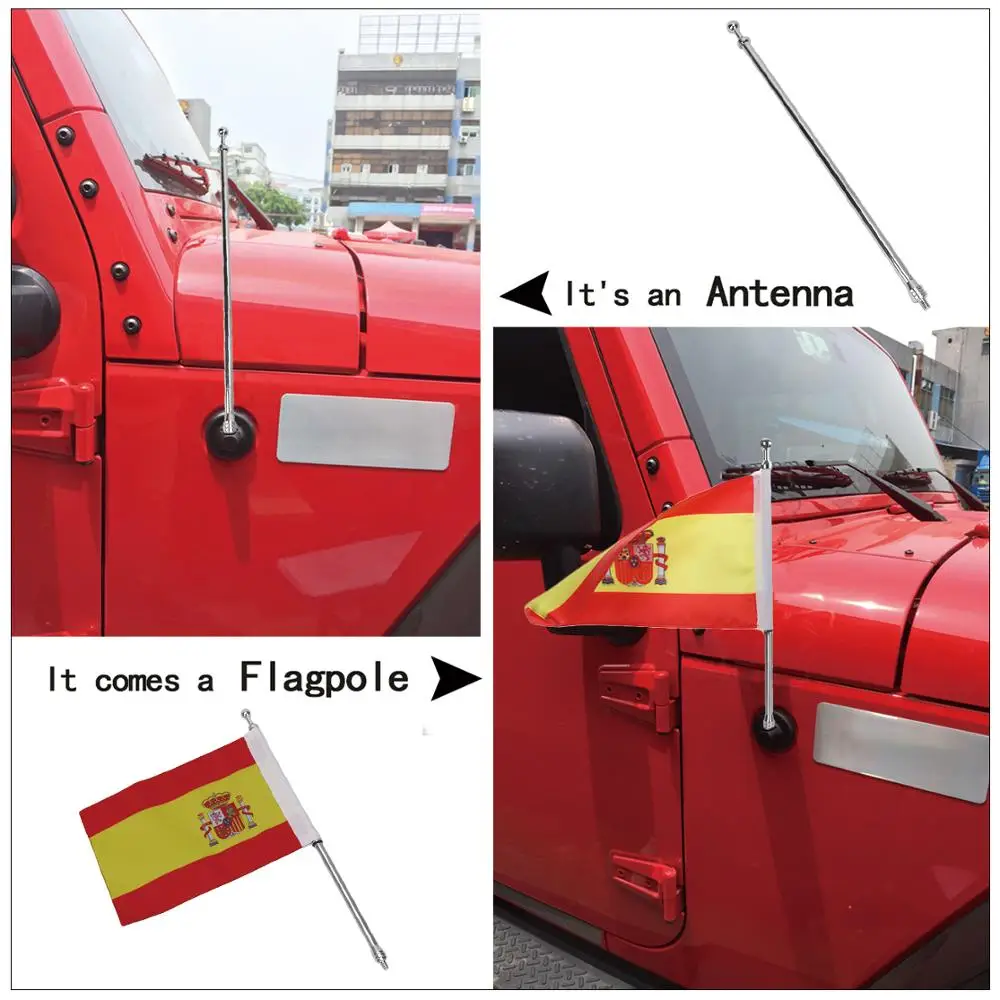 It's an Antenna

It comes a Flagpole