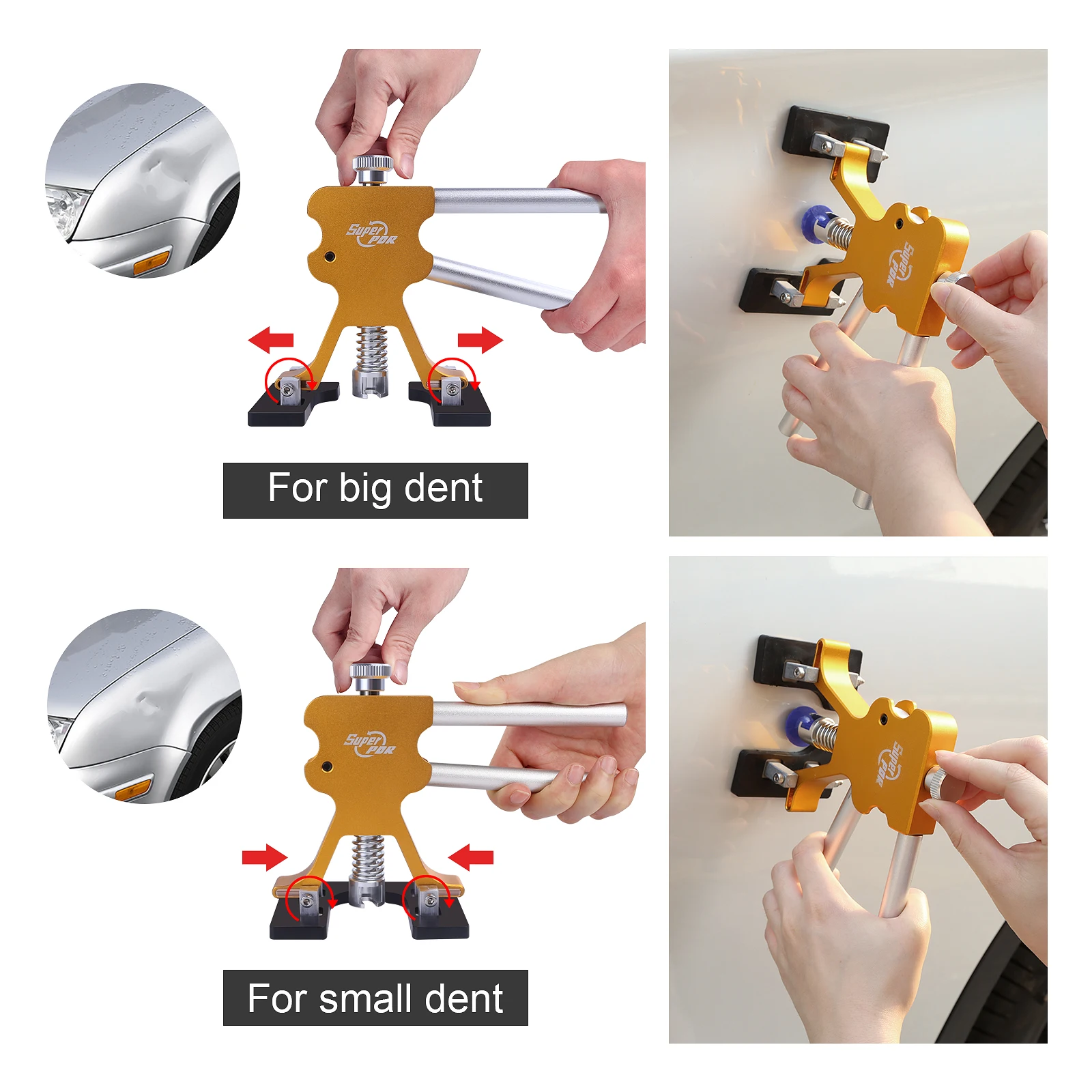 Super PDR

For big dent

Super PDR

Super PDR

For small dent

Super PDR