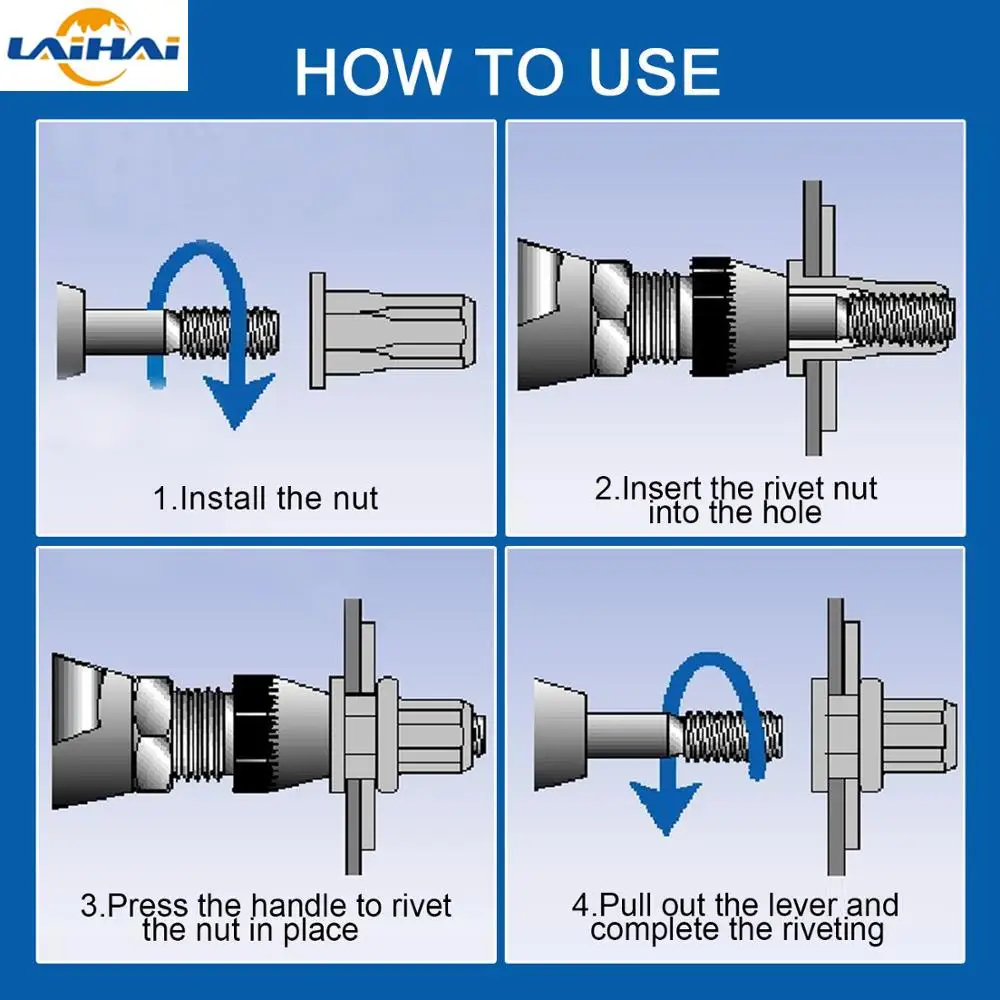 LAIHAI

HOW TO USE

1.Install the nut

2.Insert the rivet nut into the hole

3.Press the handle to rivet the nut in place

4.Pull out the lever and complete the riveting