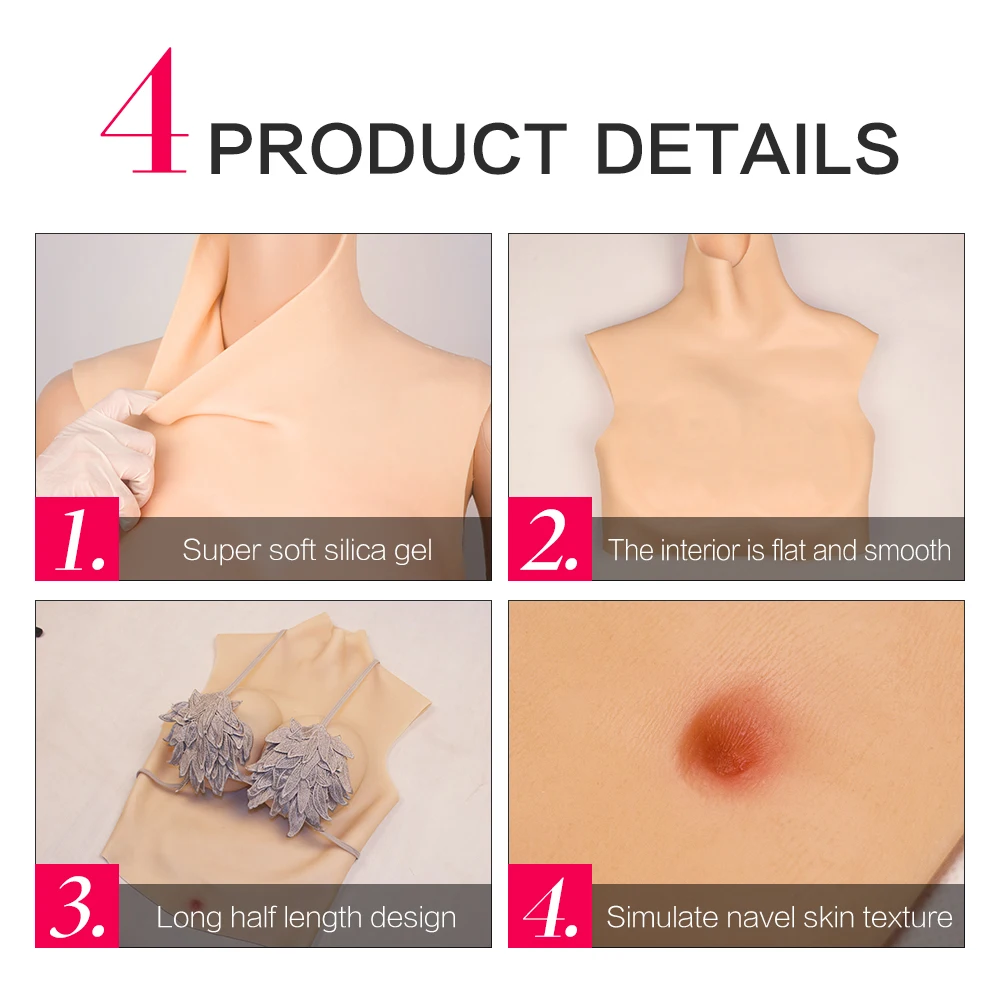 4 PRODUCT DETAILS

1. Super soft silica gel

2. The interior is flat and smooth

3. Long half length design

4. Simulate navel skin texture