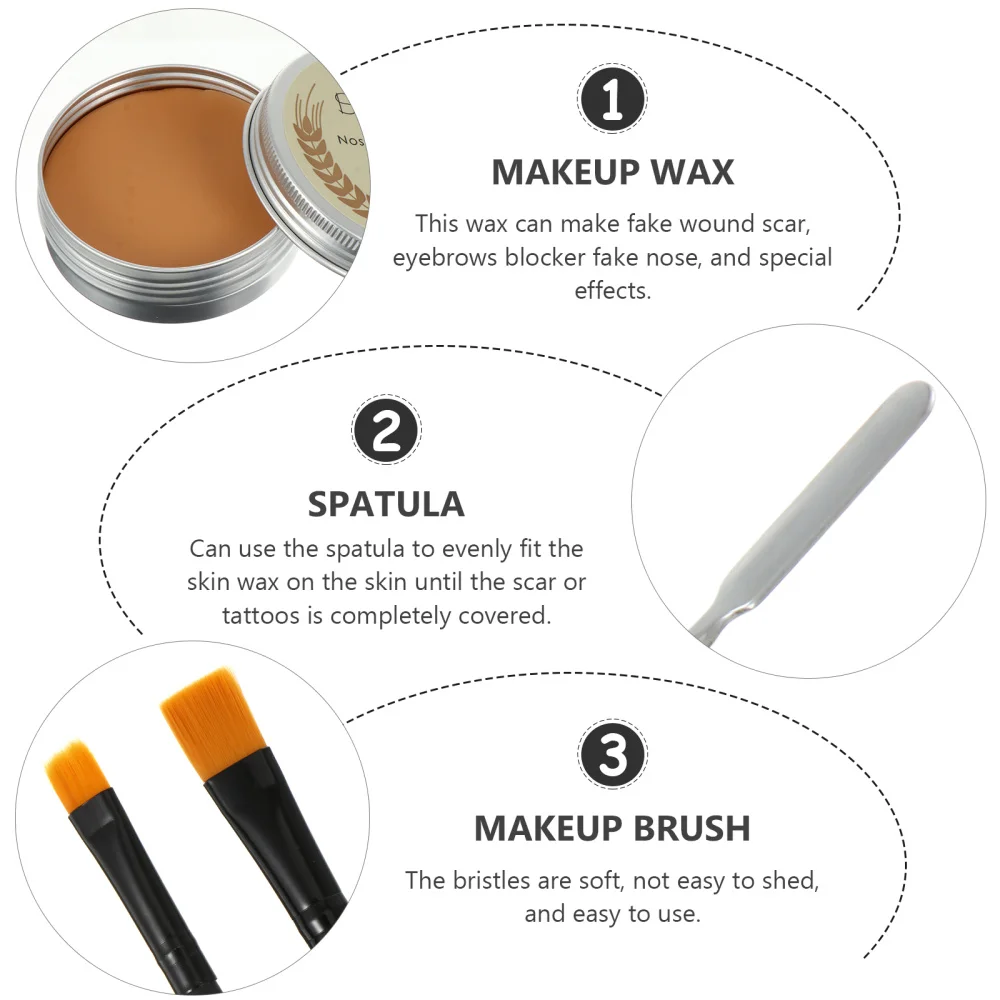 Nos

1

MAKEUP WAX

This wax can make fake wound scar, eyebrows blocker fake nose, and special effects.

2

SPATULA

Can use the spatula to evenly fit the skin wax on the skin until the scar or tattoos is completely covered.

3

MAKEUP BRUSH

The bristles are soft, not easy to shed, and easy to use.