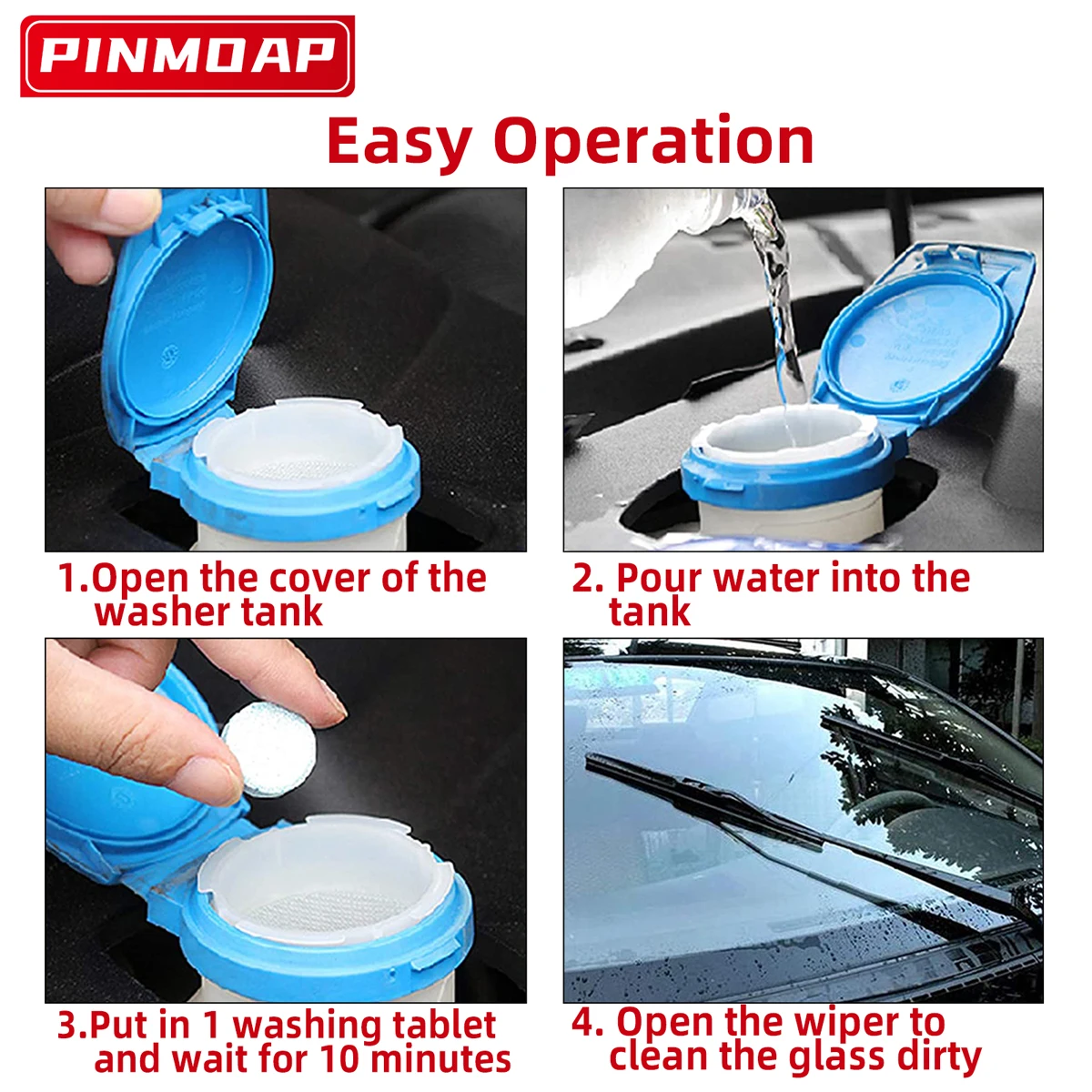 PINMOAP

Easy Operation

1.Open the cover of the washer tank

2. Pour water into the tank

3.Put in 1 washing tablet and wait for 10 minutes

4. Open the wiper to clean the glass dirty