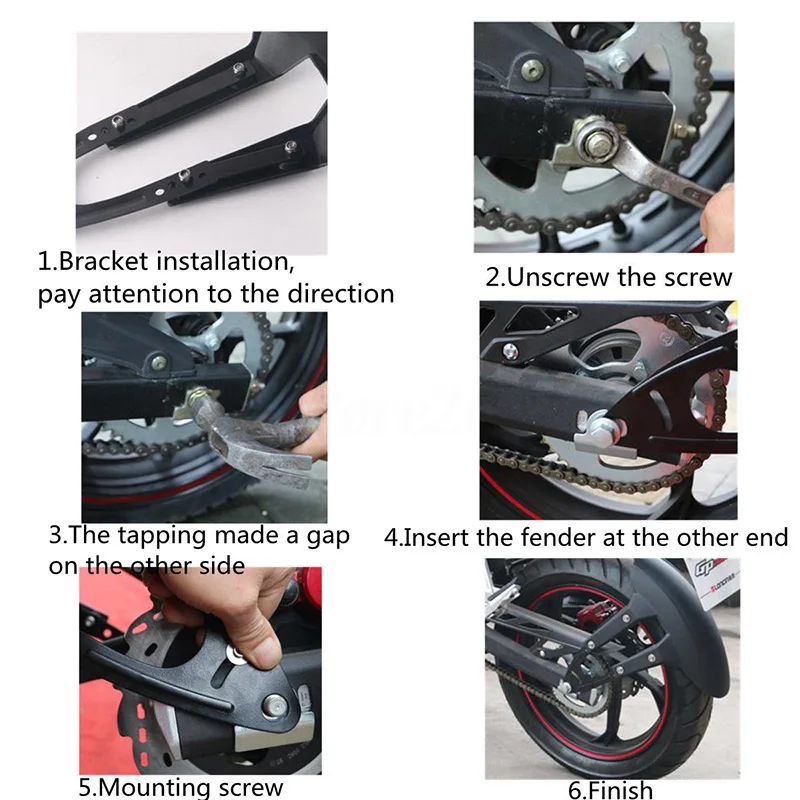 1.Bracket installation, pay attention to the direction

2.Unscrew the screw

3.The tapping made a gap on the other side

4.Insert the fender at the other end

5.Mounting screw

6.Finish