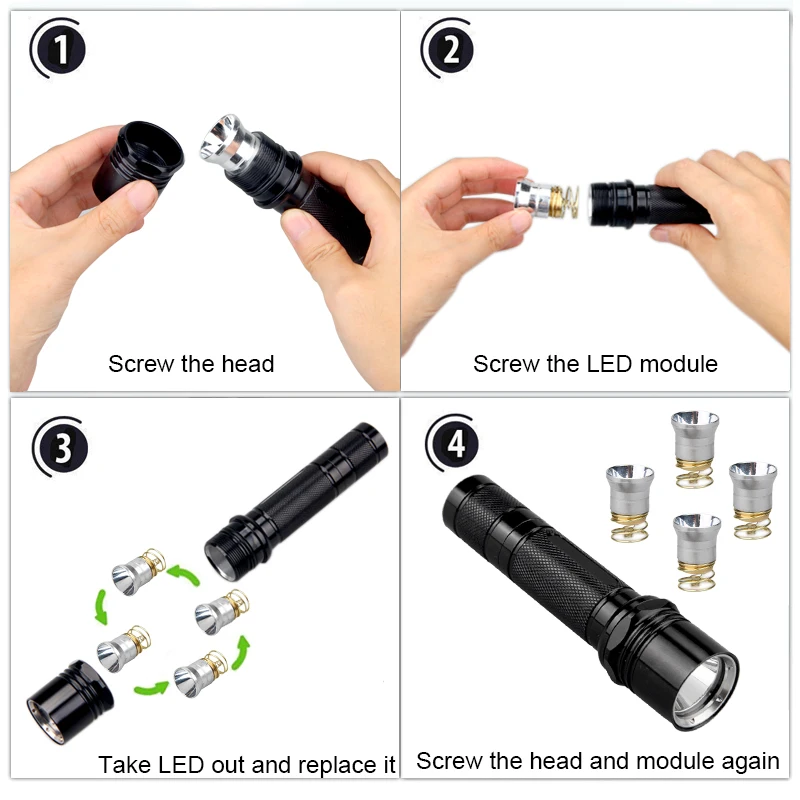 1
Screw the head

2
Screw the LED module

3
Take LED out and replace it

4
Screw the head and module again