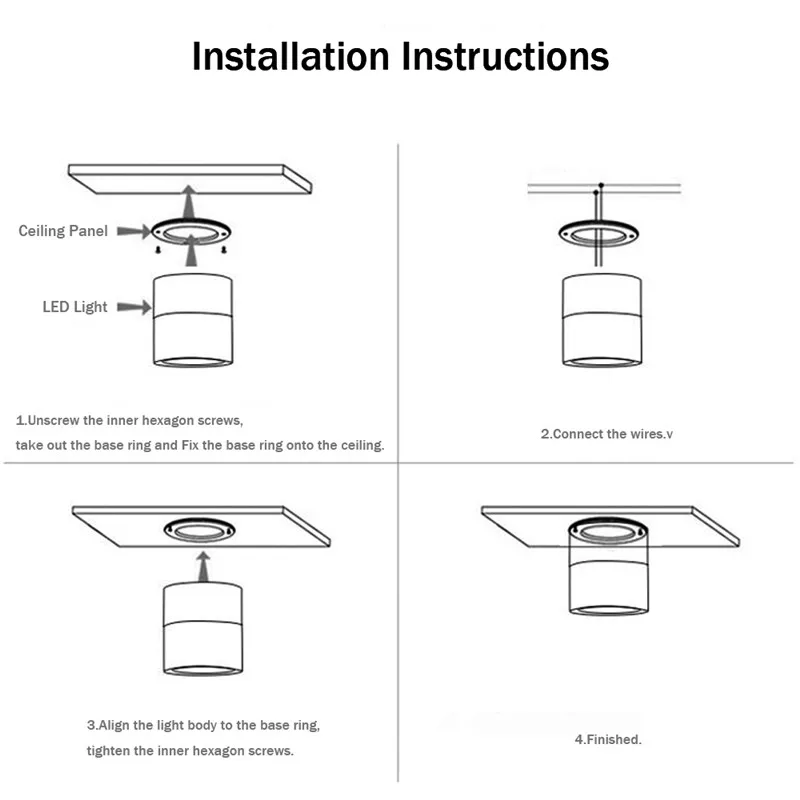 Installation Instructions

Ceiling Panel

LED Light

1.Unscrew the inner hexagon screws, take out the base ring and Fix the base ring onto the ceiling.

2.Connect the wires.v

3.Align the light body to the base ring, tighten the inner hexagon screws.

4.Finished.