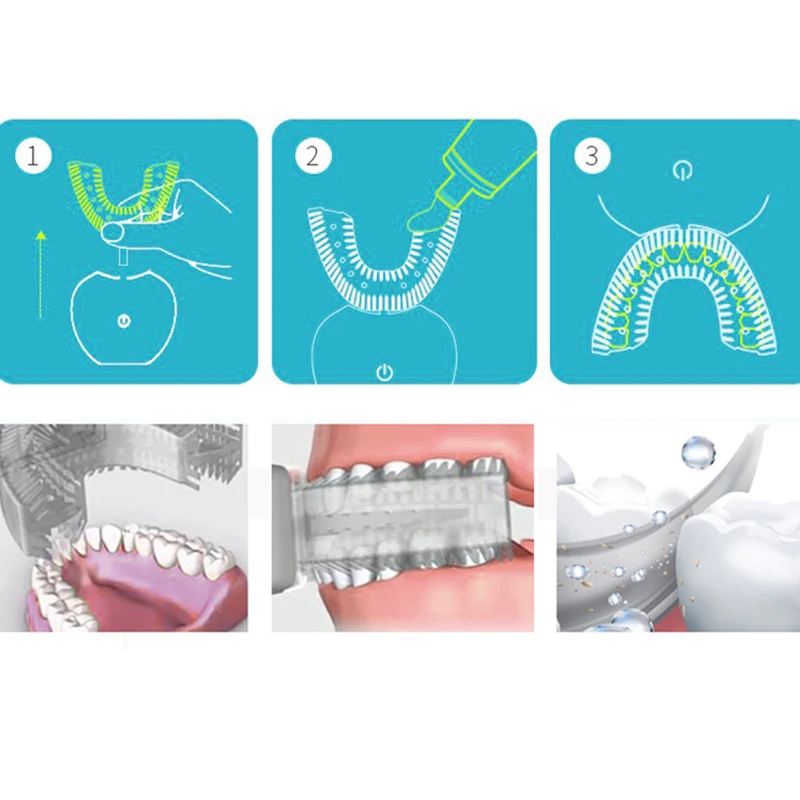 1

2

3