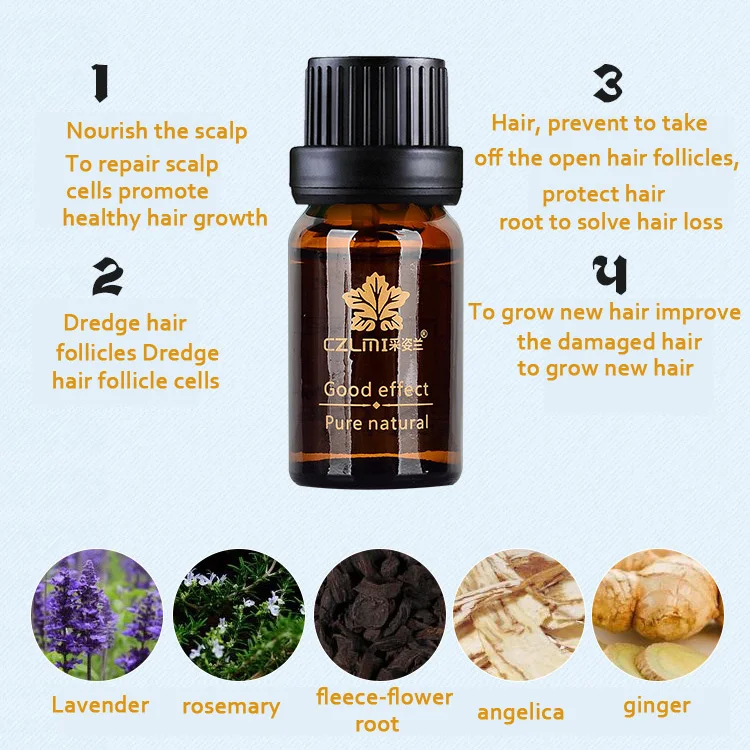 1

Nourish the scalp
To repair scalp cells promote healthy hair growth

2

Dredge hair follicles Dredge hair follicle cells

CZLMI采姿兰®

Good effect
Pure natural

3

Hair, prevent to take off the open hair follicles, protect hair root to solve hair loss

4

To grow new hair improve the damaged hair to grow new hair

Lavender

rosemary

fleece-flower root

angelica

ginger