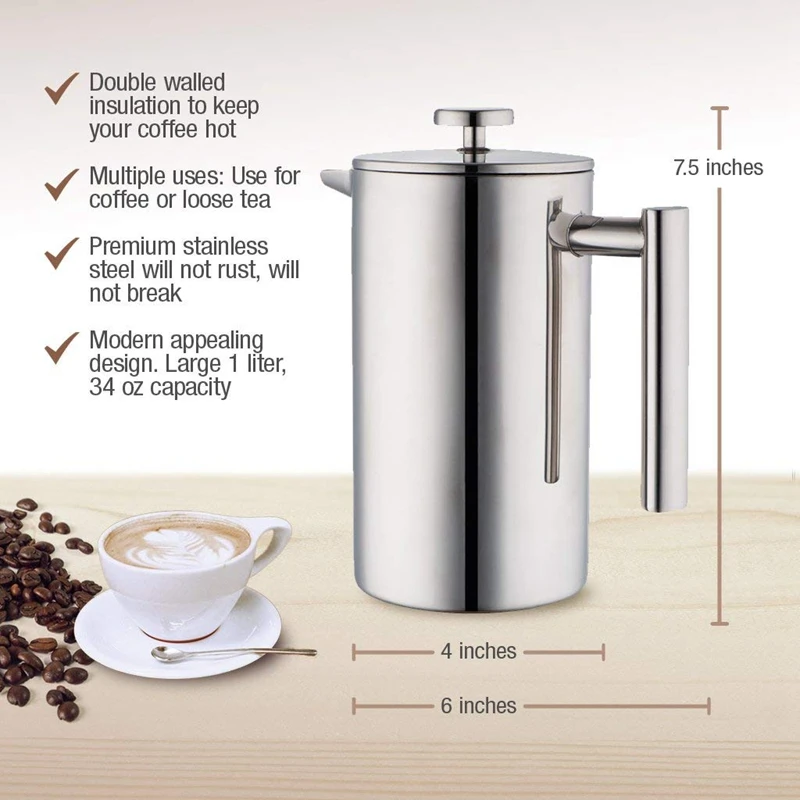 ✓ Double walled insulation to keep your coffee hot

✓ Multiple uses: Use for coffee or loose tea

✓ Premium stainless steel will not rust, will not break

✓ Modern appealing design. Large 1 liter, 34 oz capacity

7.5 inches

4 inches

6 inches