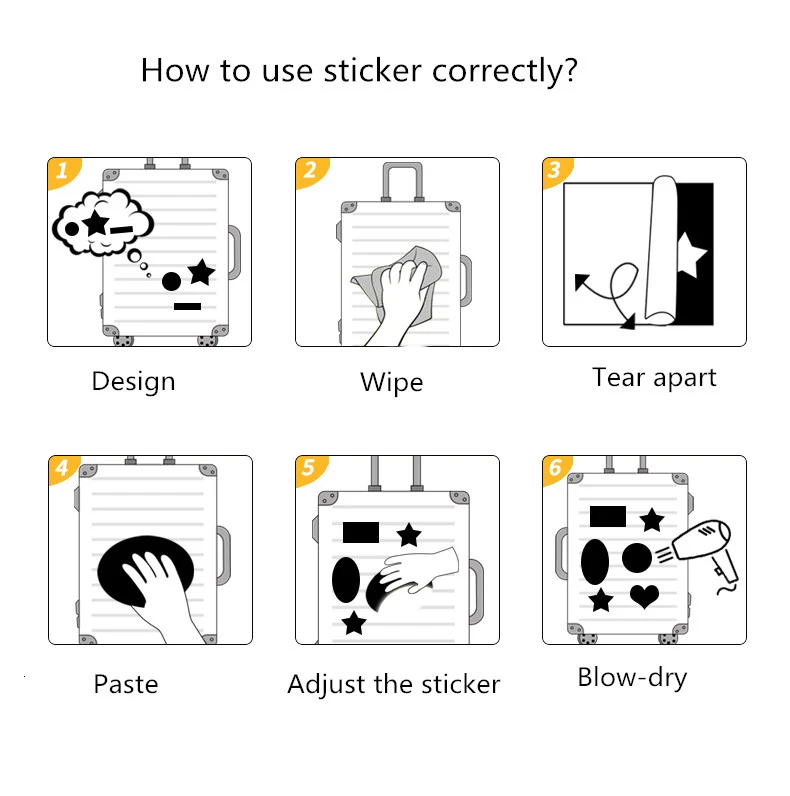 How to use sticker correctly?

1
Design

2
Wipe

3
Tear apart

4
Paste

5
Adjust the sticker

6
Blow-dry