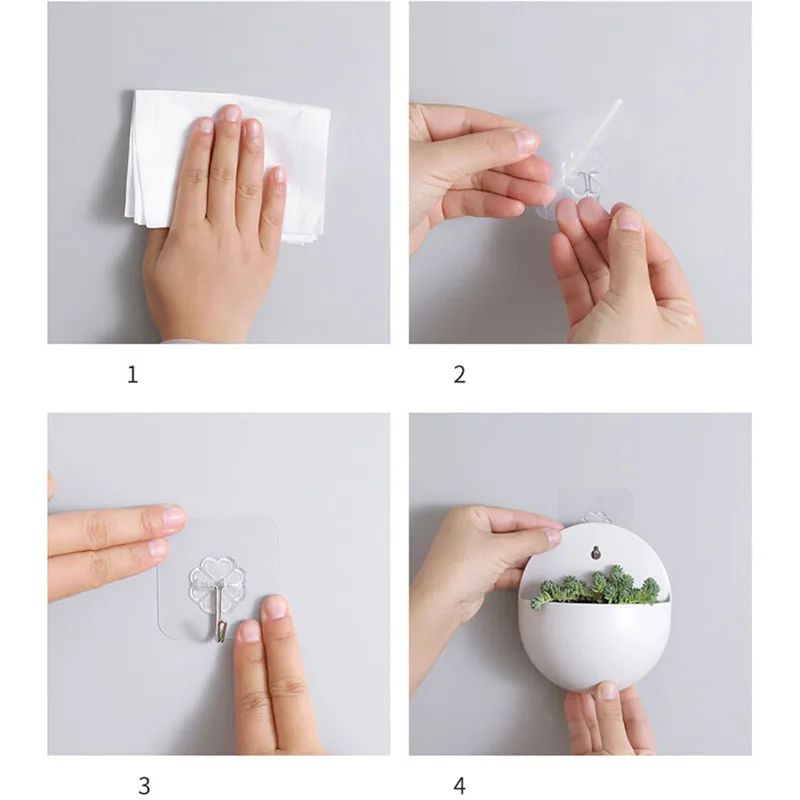 1

2

3

4