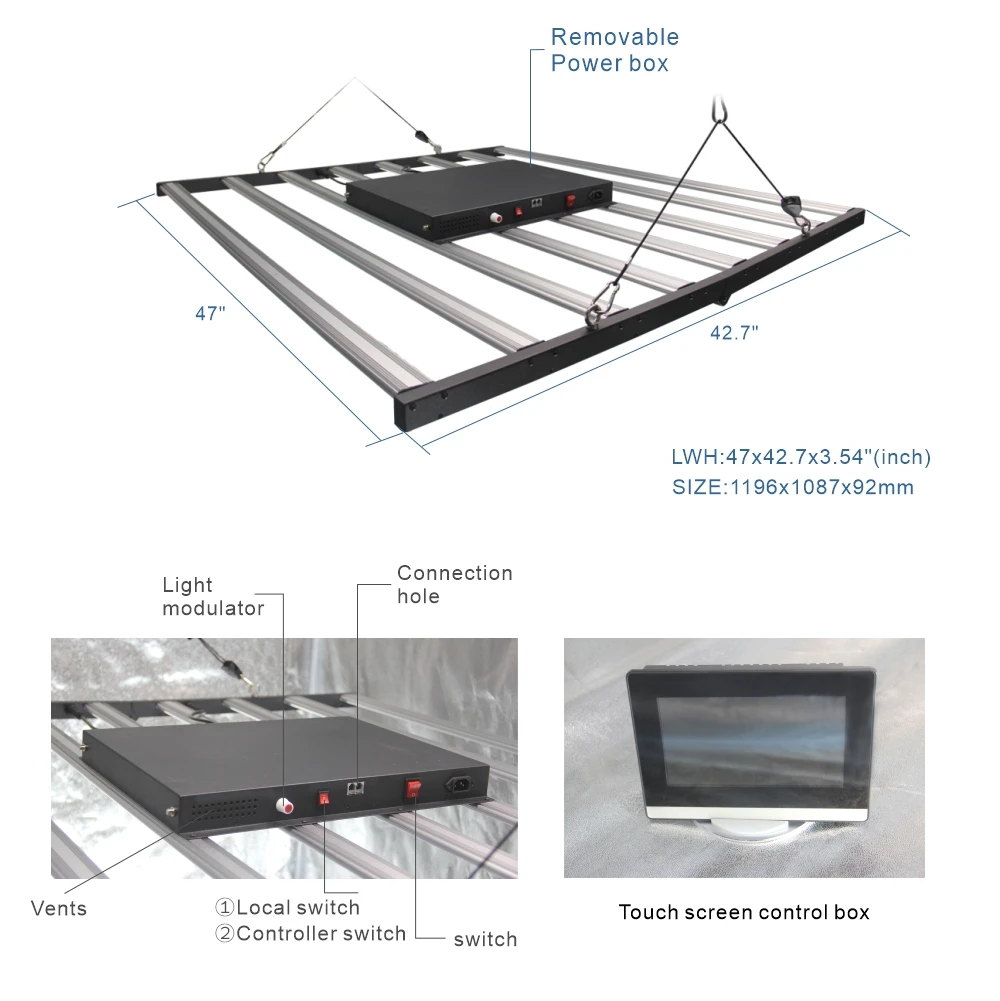 Removable
Power box

47"

42.7"

LWH:47x42.7x3.54"(inch)
SIZE:1196x1087x92mm

Light
modulator

Connection
hole

Vents

①Local switch
②Controller switch

switch

Touch screen control box