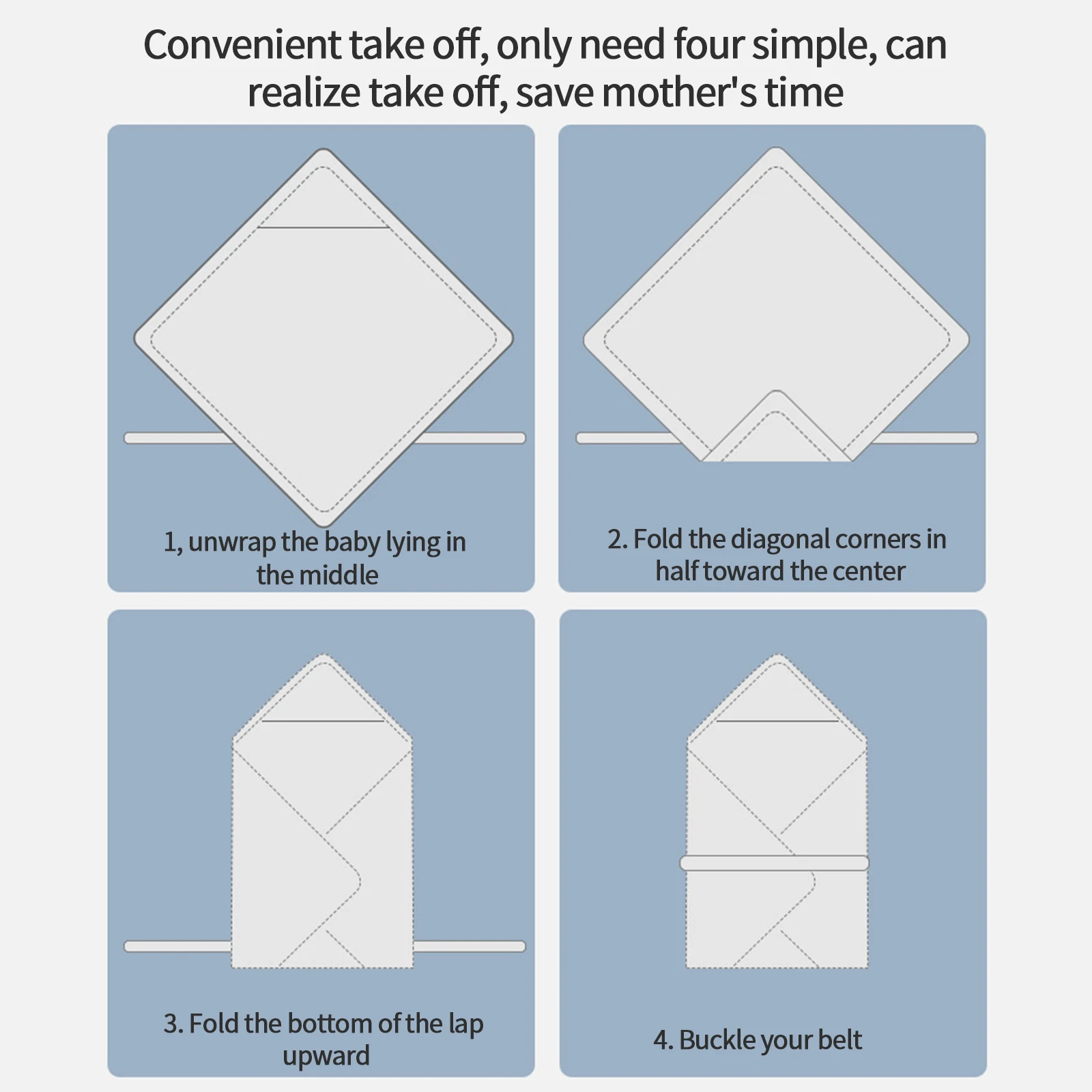 Convenient take off, only need four simple, can realize take off, save mother's time

1, unwrap the baby lying in the middle

2. Fold the diagonal corners in half toward the center

3. Fold the bottom of the lap upward

4. Buckle your belt