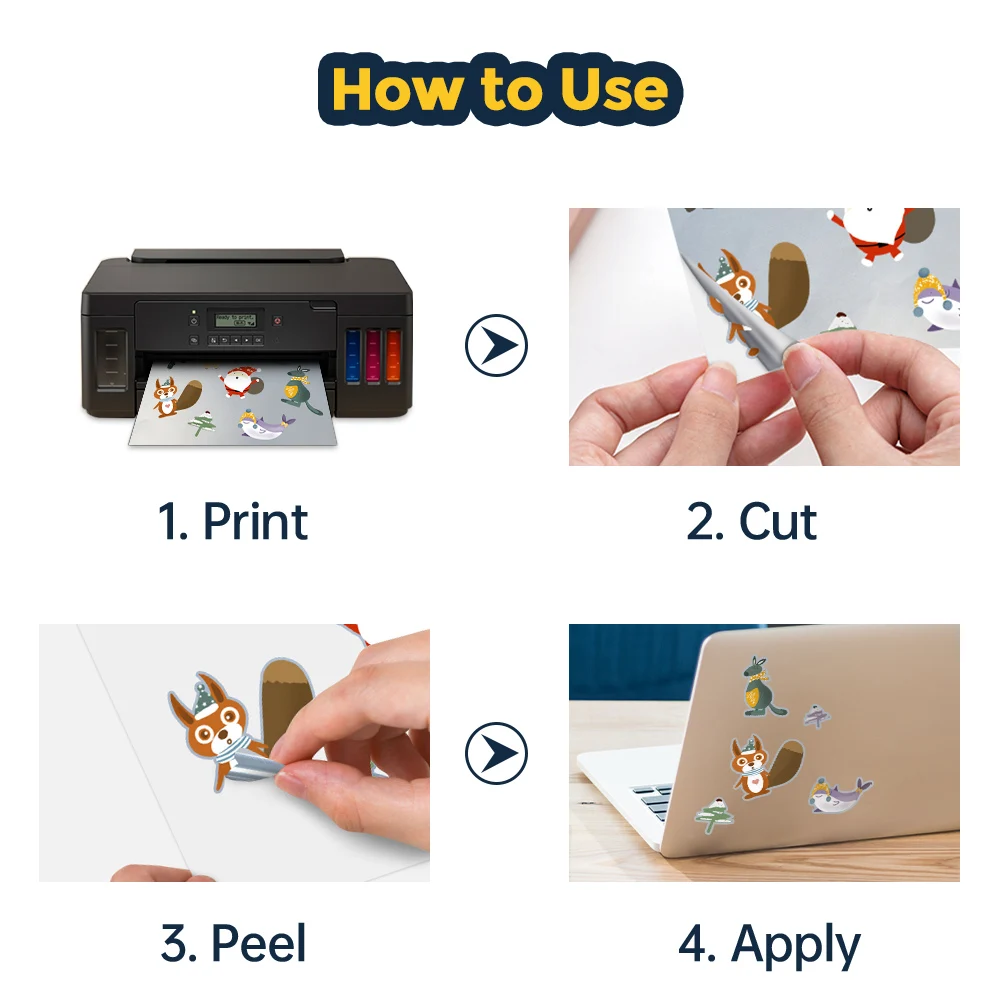 How to Use

1. Print

2. Cut

3. Peel

4. Apply