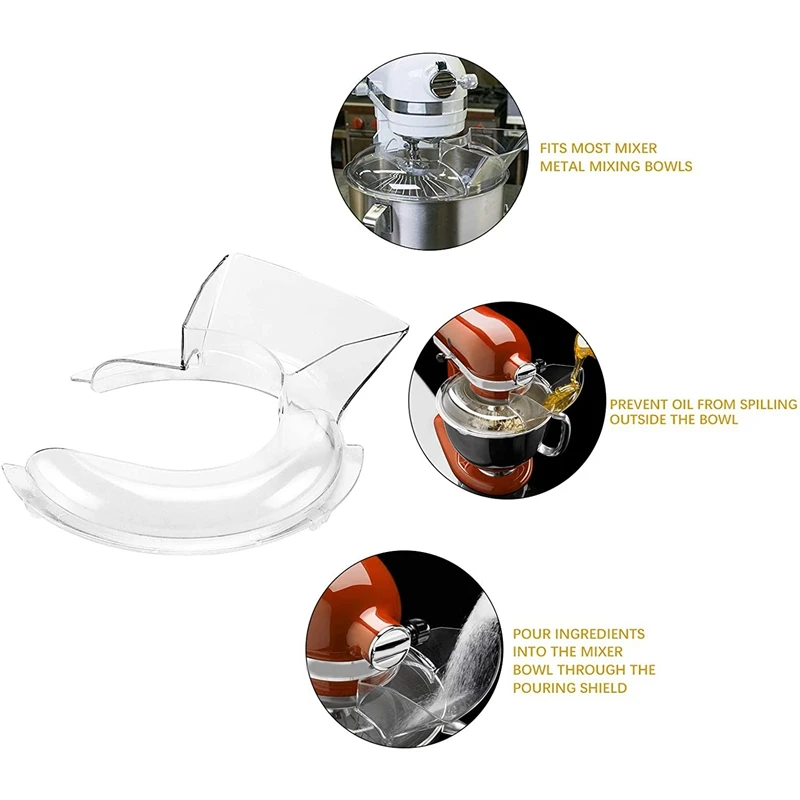 FITS MOST MIXER METAL MIXING BOWLS

PREVENT OIL FROM SPILLING OUTSIDE THE BOWL

POUR INGREDIENTS INTO THE MIXER BOWL THROUGH THE POURING SHIELD