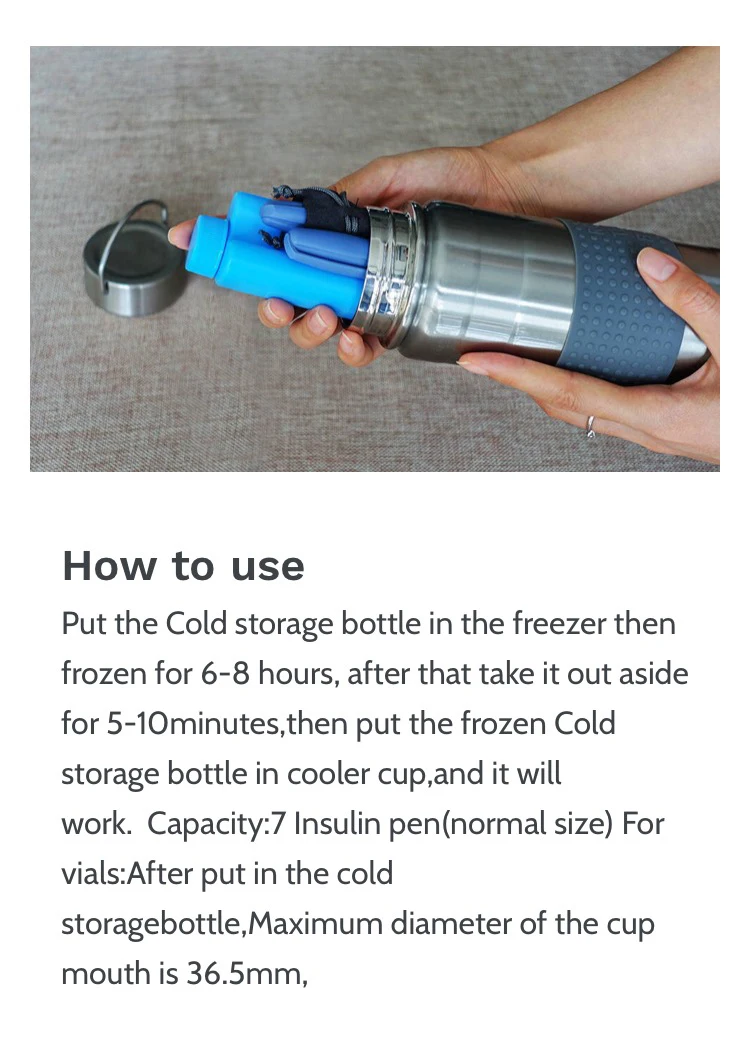 How to use

Put the Cold storage bottle in the freezer then frozen for 6-8 hours, after that take it out aside for 5-10minutes,then put the frozen Cold storage bottle in cooler cup,and it will work.  Capacity:7 Insulin pen(normal size) For vials:After put in the cold storagebottle,Maximum diameter of the cup mouth is 36.5mm,