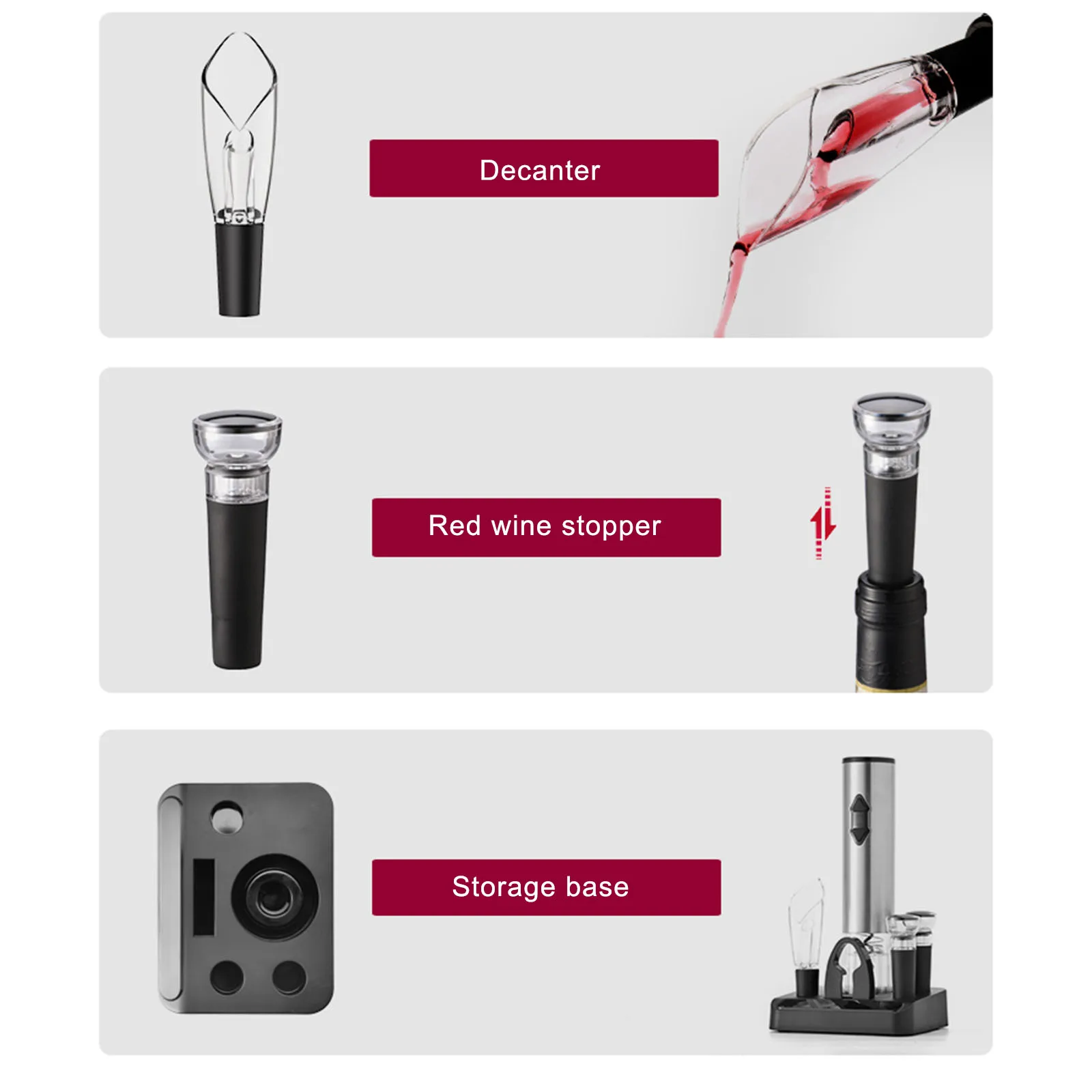 Decanter

Red wine stopper

Storage base