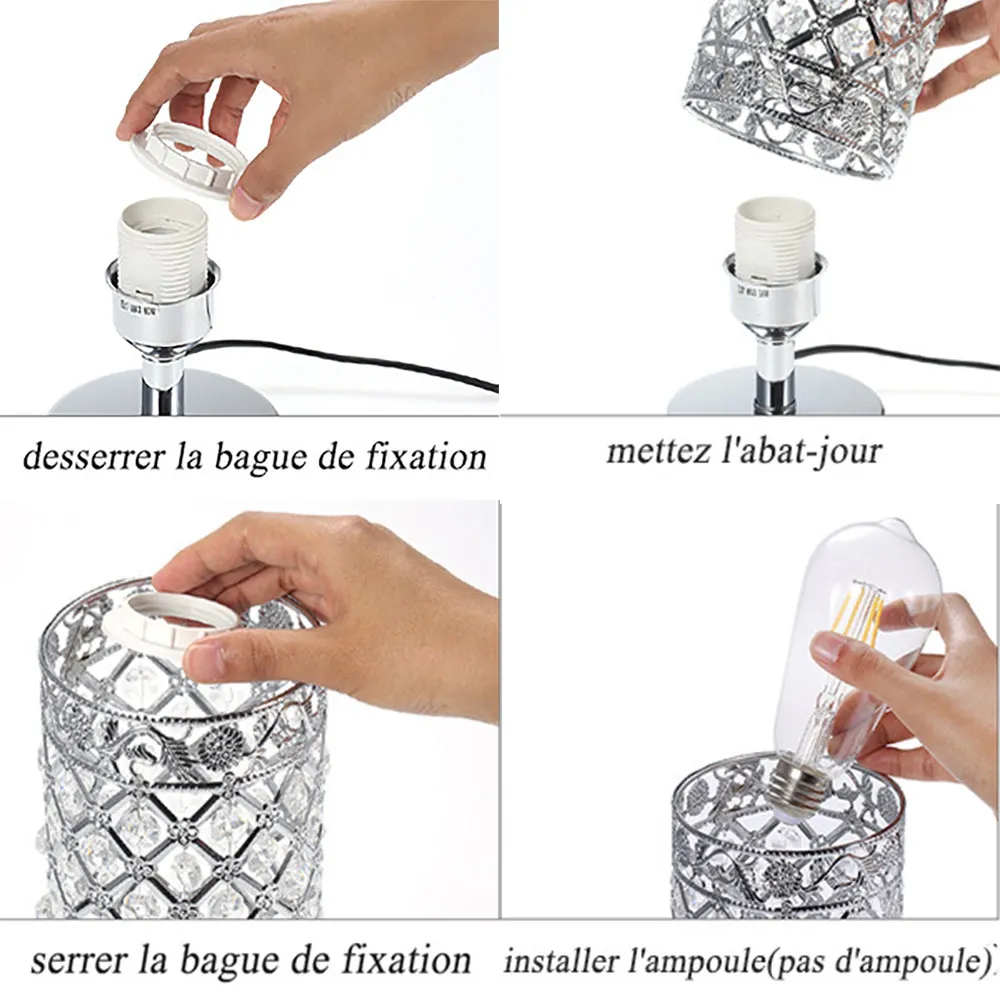 desserrer la bague de fixation

mettez l'abat-jour

serrer la bague de fixation

installer l'ampoule(pas d'ampoule)