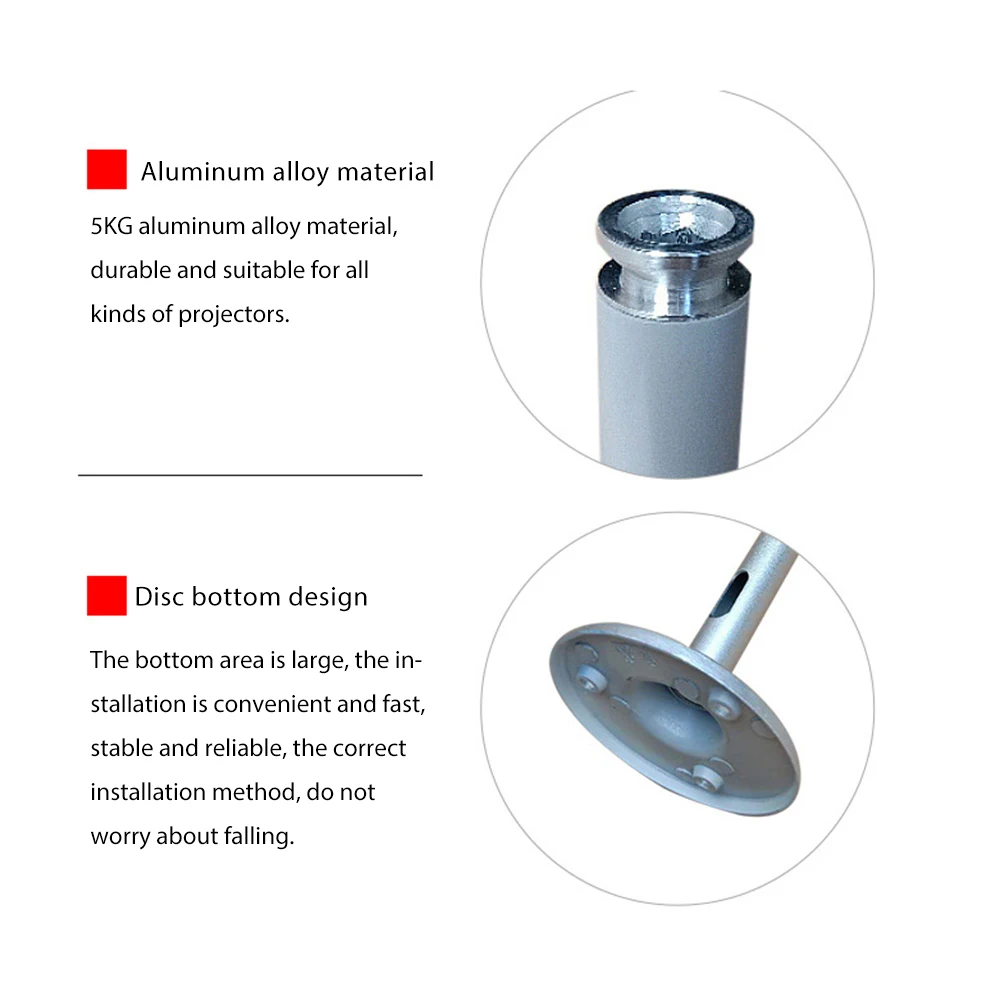 Aluminum alloy material

5KG aluminum alloy material, durable and suitable for all kinds of projectors.

Disc bottom design

The bottom area is large, the installation is convenient and fast, stable and reliable, the correct installation method, do not worry about falling.