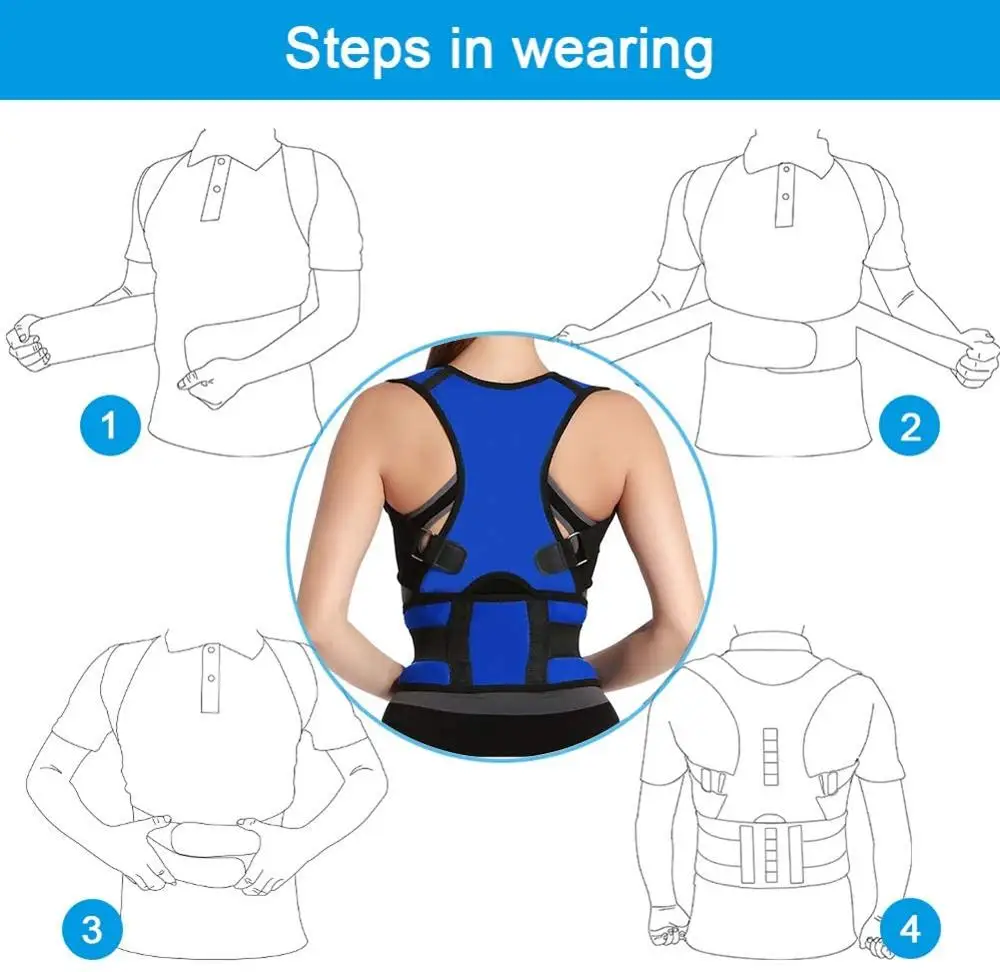 Steps in wearing

1

2

3

4