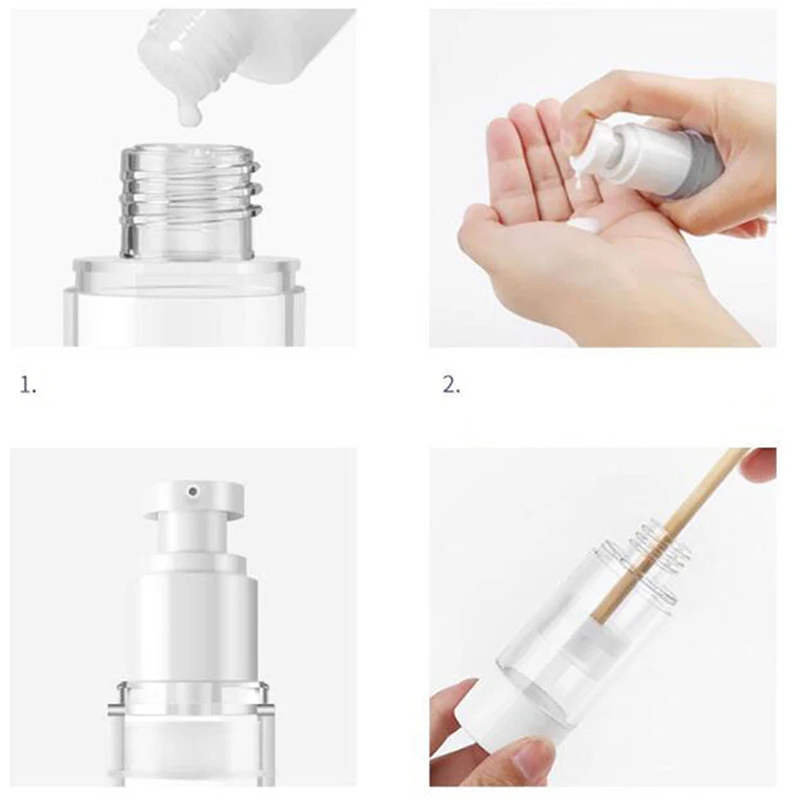 1.

2.