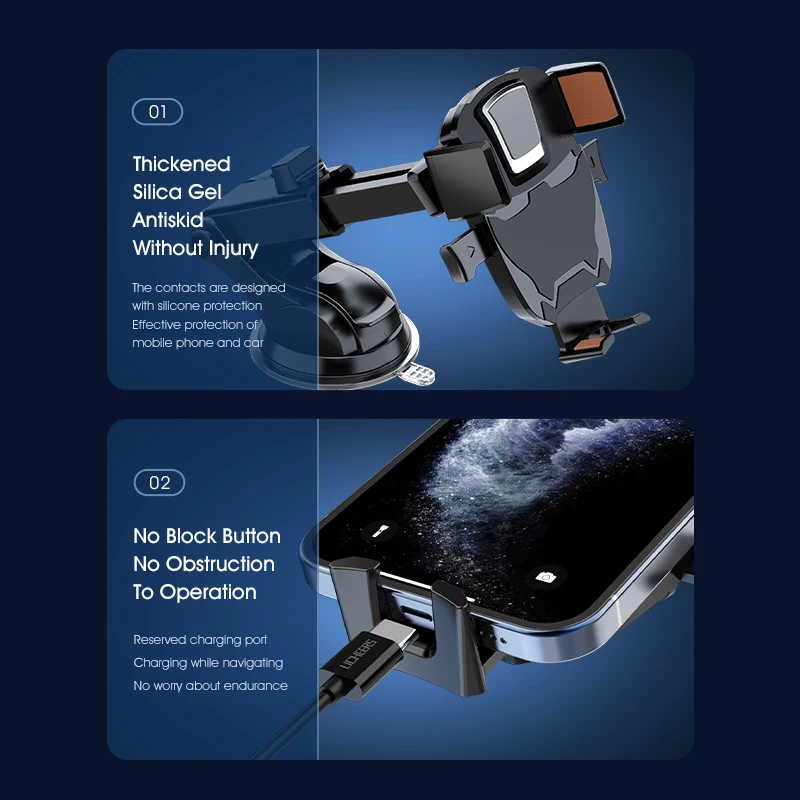 01

Thickened Silica Gel Antiskid Without Injury

The contacts are designed with silicone protection Effective protection of mobile phone and car

02

No Block Button No Obstruction To Operation

Reserved charging port
Charging while navigating
No worry about endurance

UCHEERS