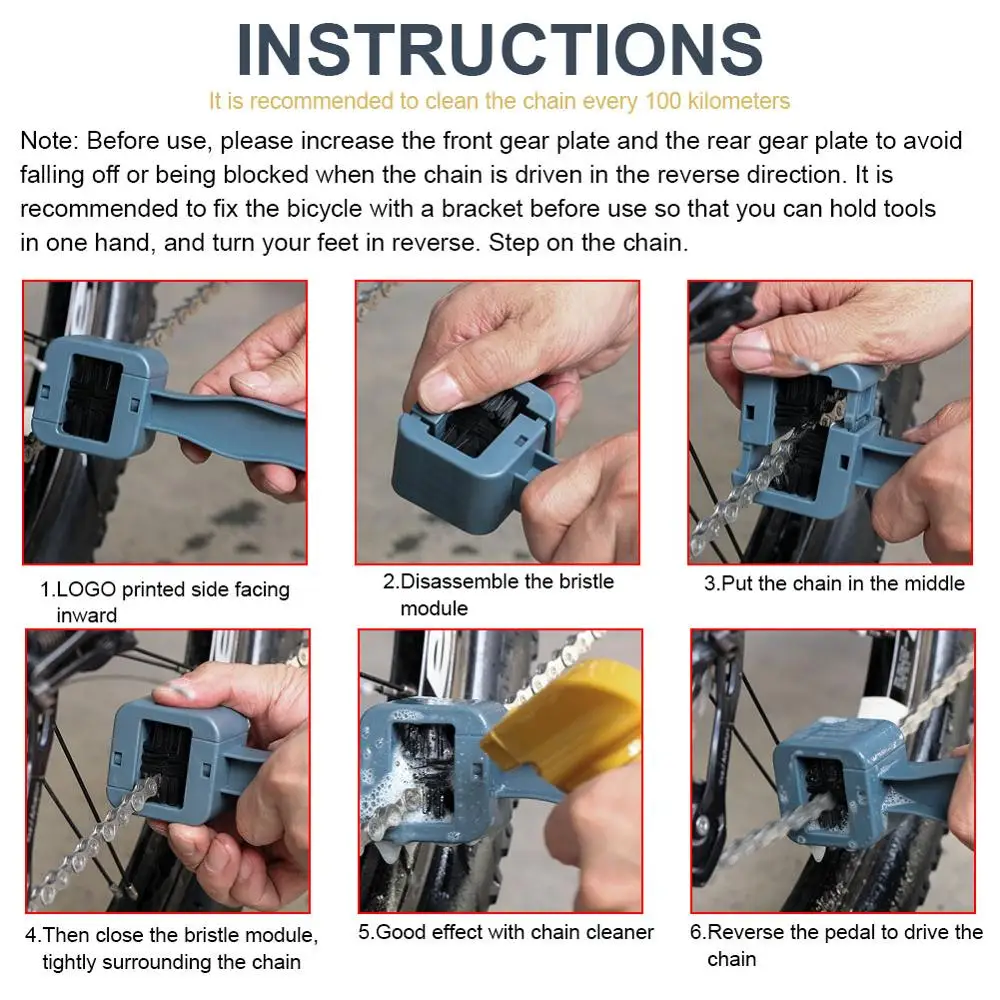 INSTRUCTIONS

It is recommended to clean the chain every 100 kilometers

Note: Before use, please increase the front gear plate and the rear gear plate to avoid falling off or being blocked when the chain is driven in the reverse direction. It is recommended to fix the bicycle with a bracket before use so that you can hold tools in one hand, and turn your feet in reverse. Step on the chain.

1.LOGO printed side facing inward

2.Disassemble the bristle module

3.Put the chain in the middle

4.Then close the bristle module, tightly surrounding the chain

5.Good effect with chain cleaner

6.Reverse the pedal to drive the chain