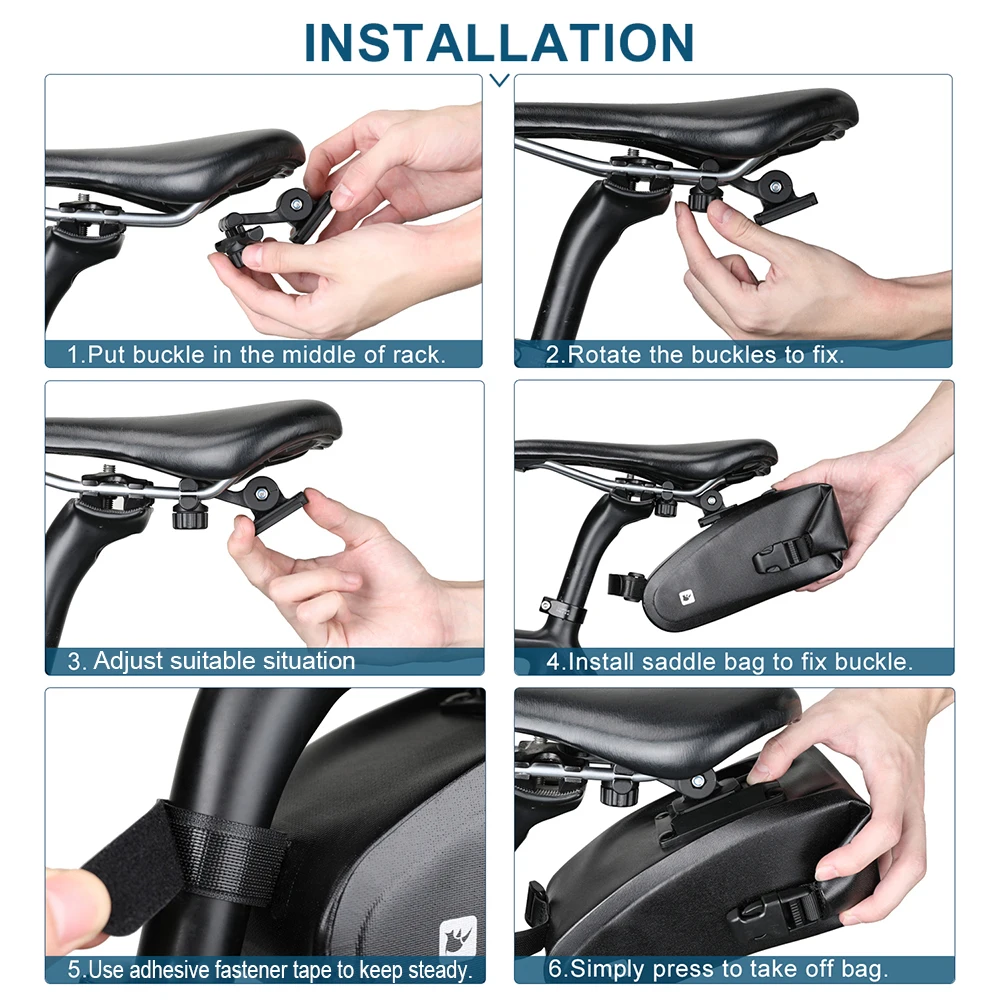 INSTALLATION

1.Put buckle in the middle of rack.

2.Rotate the buckles to fix.

3. Adjust suitable situation

4.Install saddle bag to fix buckle.

5.Use adhesive fastener tape to keep steady.

6.Simply press to take off bag.