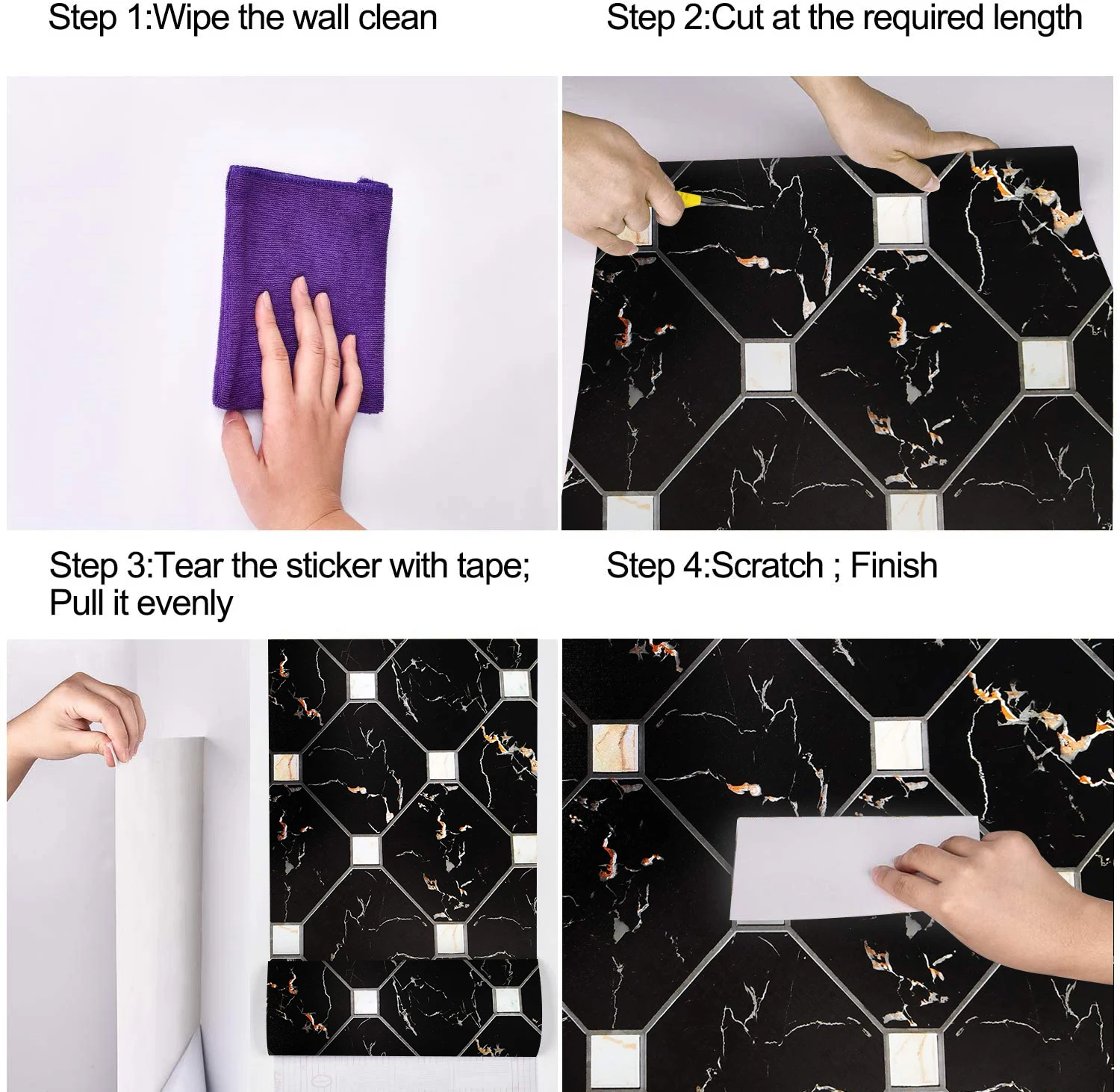 Step 1:Wipe the wall clean

Step 2:Cut at the required length

Step 3:Tear the sticker with tape; Pull it evenly

Step 4:Scratch ; Finish