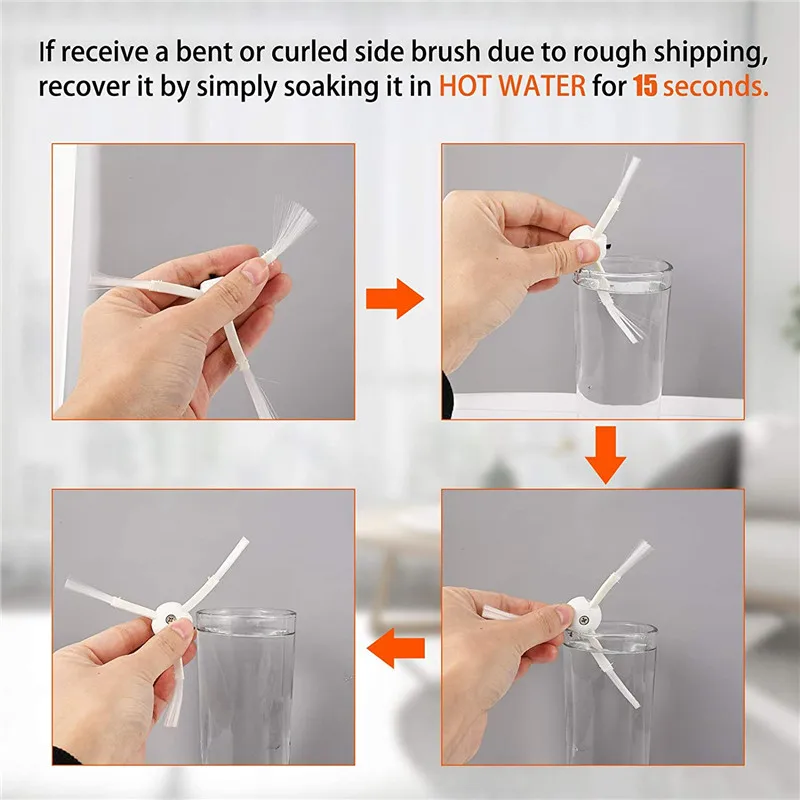 If receive a bent or curled side brush due to rough shipping, recover it by simply soaking it in HOT WATER for 15 seconds.