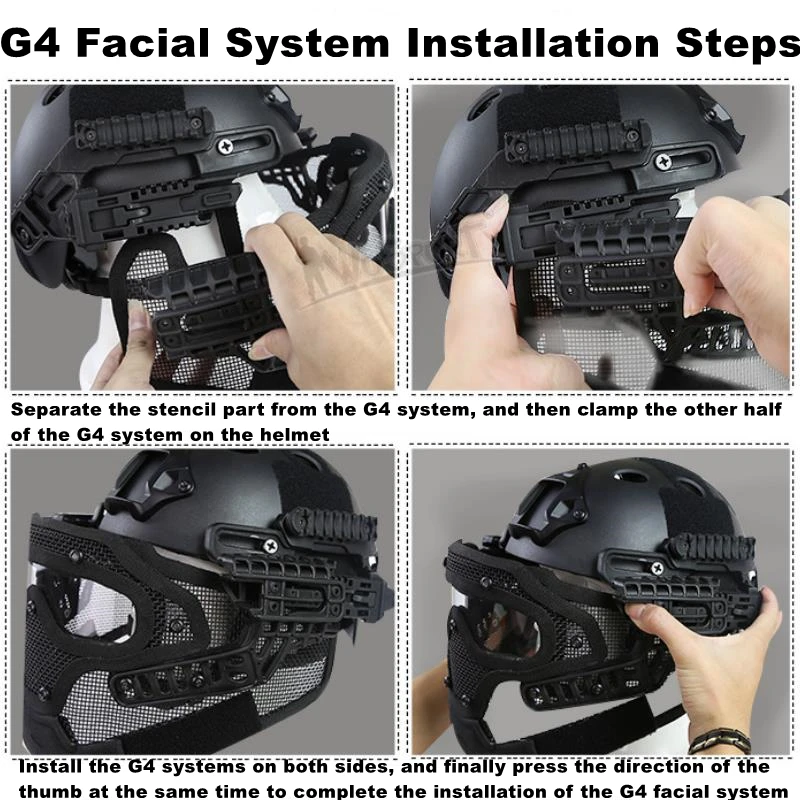 G4 Facial System Installation Steps

Separate the stencil part from the G4 system, and then clamp the other half of the G4 system on the helmet

Install the G4 systems on both sides, and finally press the direction of the thumb at the same time to complete the installation of the G4 facial system