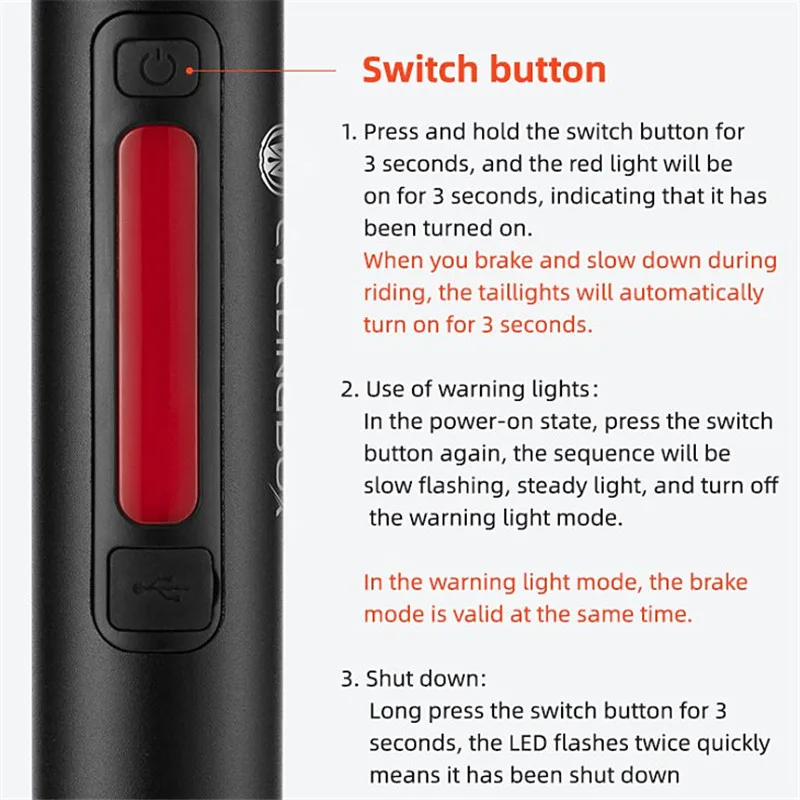 CYCLINGBOX

Switch button

1. Press and hold the switch button for 3 seconds, and the red light will be on for 3 seconds, indicating that it has been turned on.
When you brake and slow down during riding, the taillights will automatically turn on for 3 seconds.

2. Use of warning lights:
In the power-on state, press the switch button again, the sequence will be slow flashing, steady light, and turn off the warning light mode.

In the warning light mode, the brake mode is valid at the same time.

3. Shut down:
Long press the switch button for 3 seconds, the LED flashes twice quickly means it has been shut down