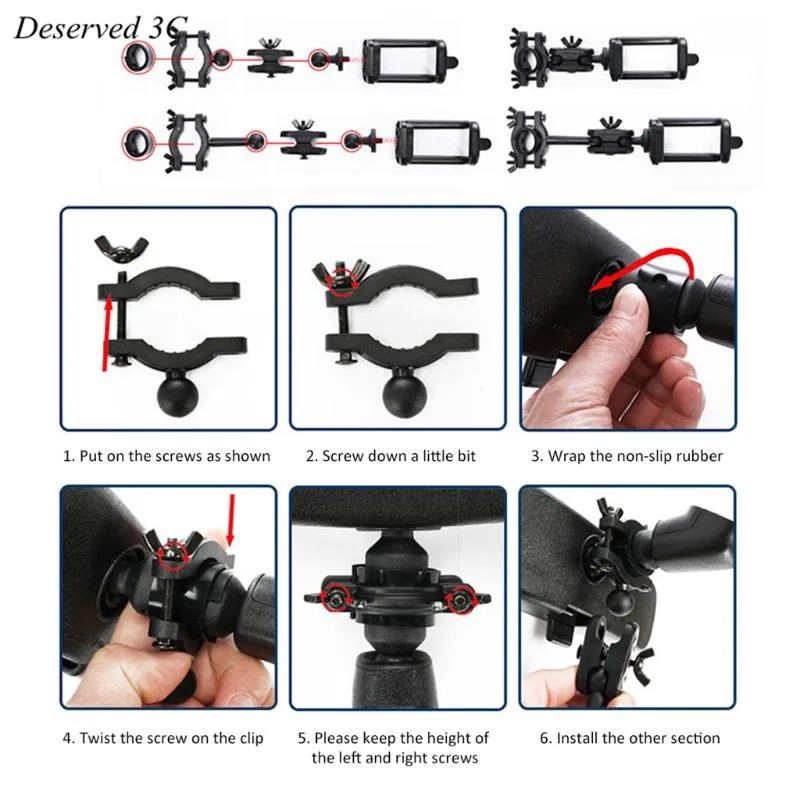 Deserved 3C

1. Put on the screws as shown

2. Screw down a little bit

3. Wrap the non-slip rubber

4. Twist the screw on the clip

5. Please keep the height of the left and right screws

6. Install the other section