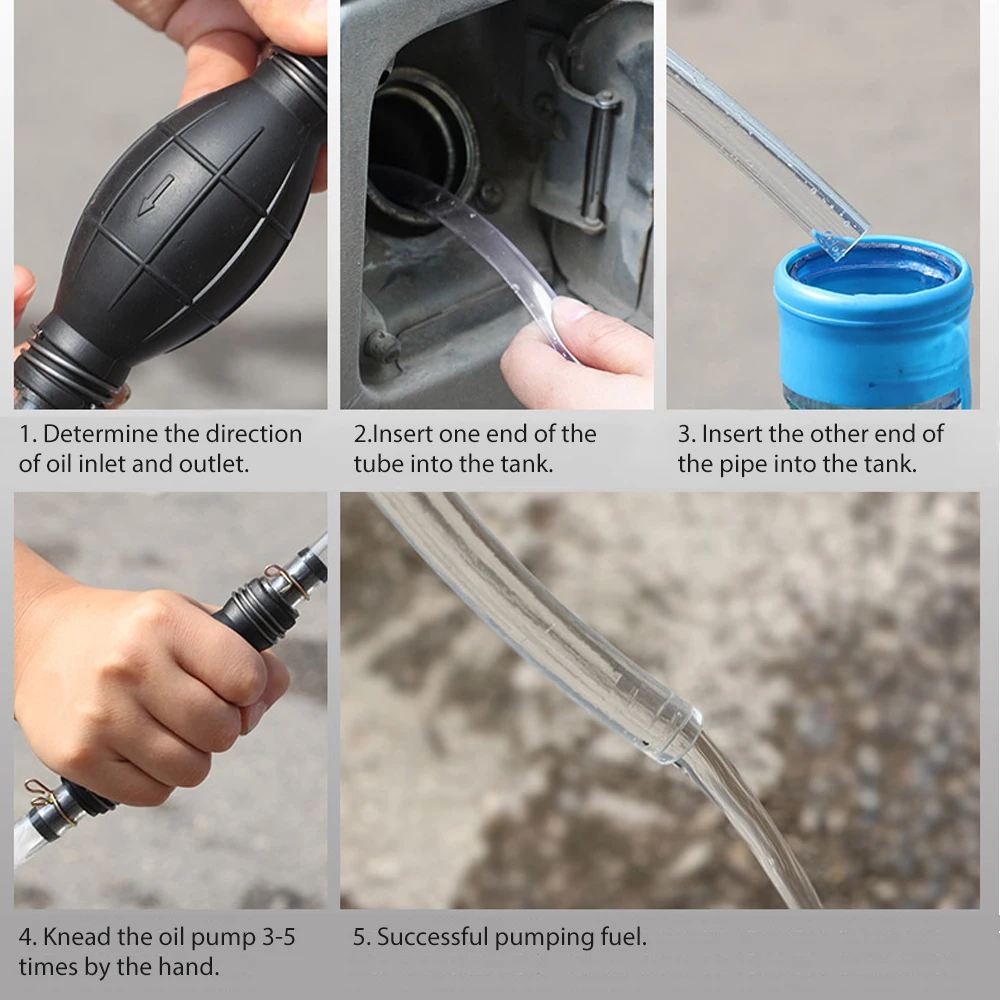 1. Determine the direction of oil inlet and outlet.

2.Insert one end of the tube into the tank.

3. Insert the other end of the pipe into the tank.

4. Knead the oil pump 3-5 times by the hand.

5. Successful pumping fuel.