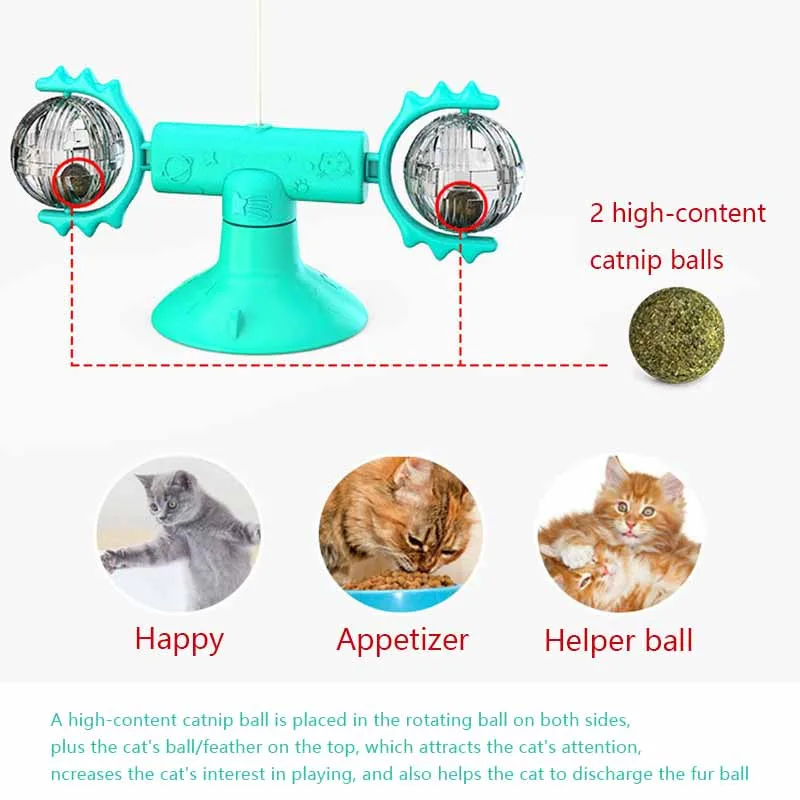 2 high-content catnip balls

Happy

Appetizer

Helper ball

A high-content catnip ball is placed in the rotating ball on both sides, plus the cat's ball/feather on the top, which attracts the cat's attention, ncreases the cat's interest in playing, and also helps the cat to discharge the fur ball