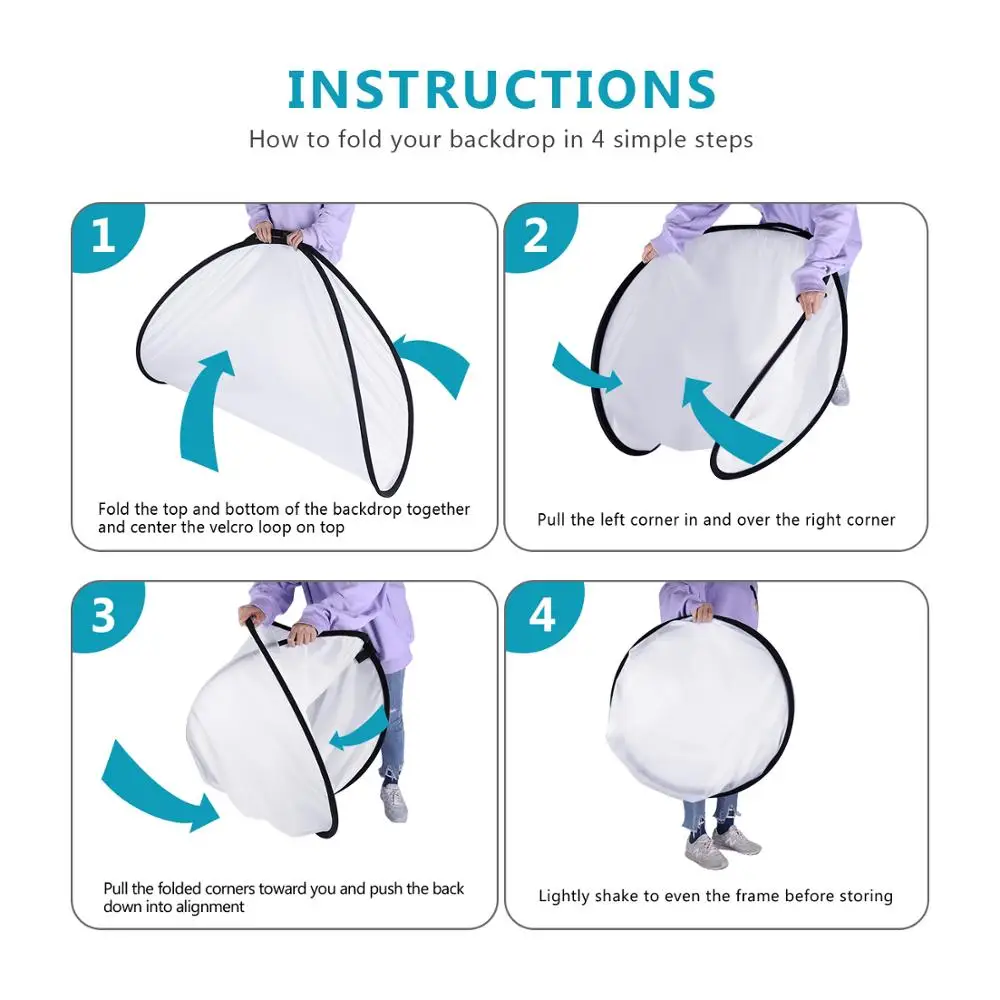 INSTRUCTIONS
How to fold your backdrop in 4 simple steps

1

Fold the top and bottom of the backdrop together and center the velcro loop on top

2

Pull the left corner in and over the right corner

3

Pull the folded corners toward you and push the back down into alignment

4

Lightly shake to even the frame before storing