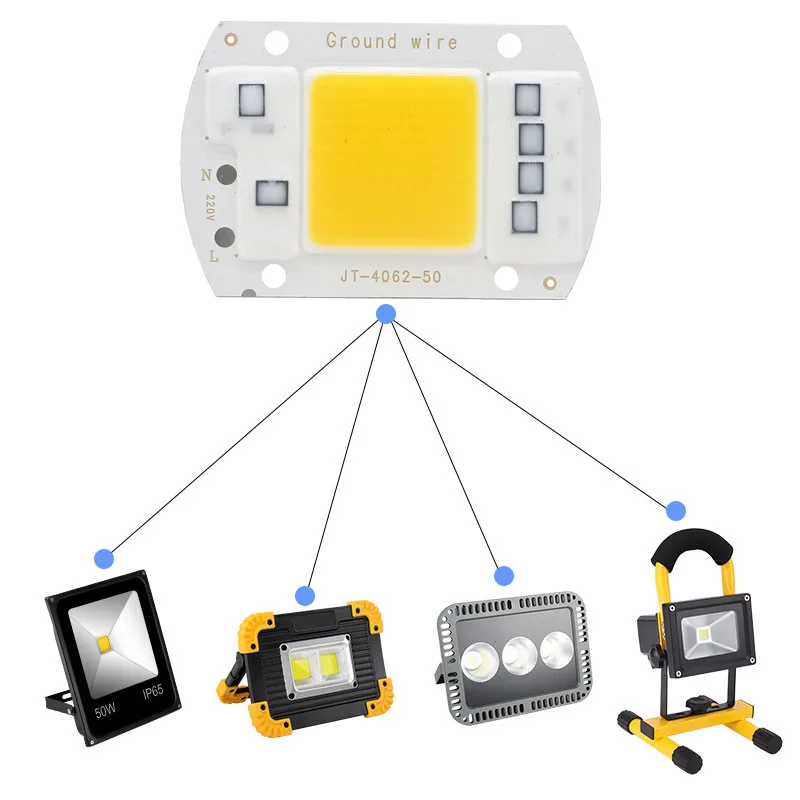 Ground wire

N

220V

L

JT-4062-50

50W

IP65