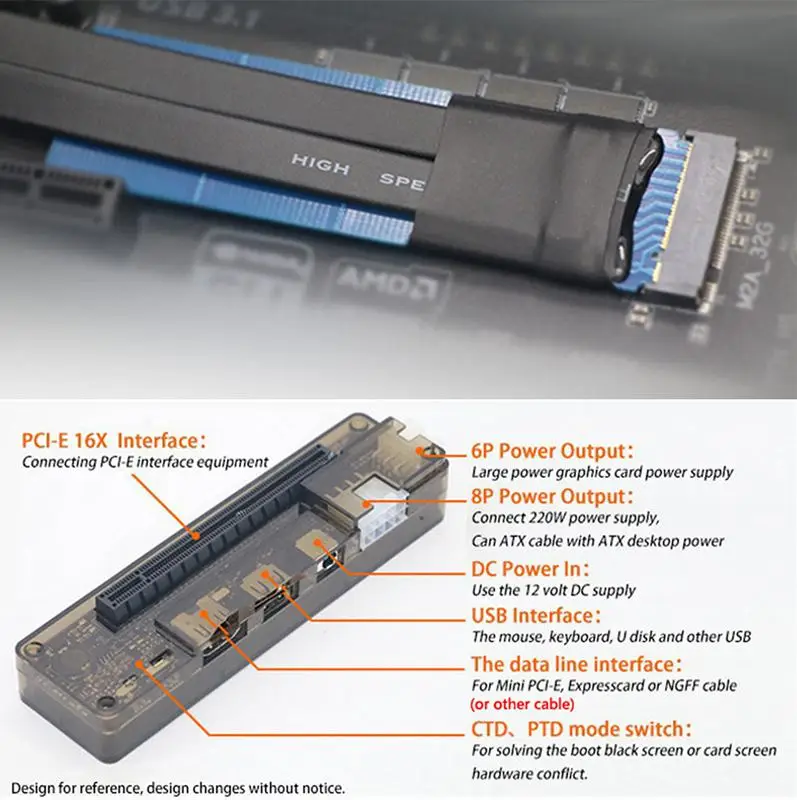 USB 3.1

HIGH SPE

AMD

M2A_32G

PCI-E 16X Interface:
Connecting PCI-E interface equipment

6P Power Output:
Large power graphics card power supply

8P Power Output:
Connect 220W power supply,
Can ATX cable with ATX desktop power

DC Power In:
Use the 12 volt DC supply

USB Interface:
The mouse, keyboard, U disk and other USB

The data line interface:
For Mini PCI-E, Expresscard or NGFF cable
(or other cable)

CTD、PTD mode switch:
For solving the boot black screen or card screen hardware conflict.

Design for reference, design changes without notice.