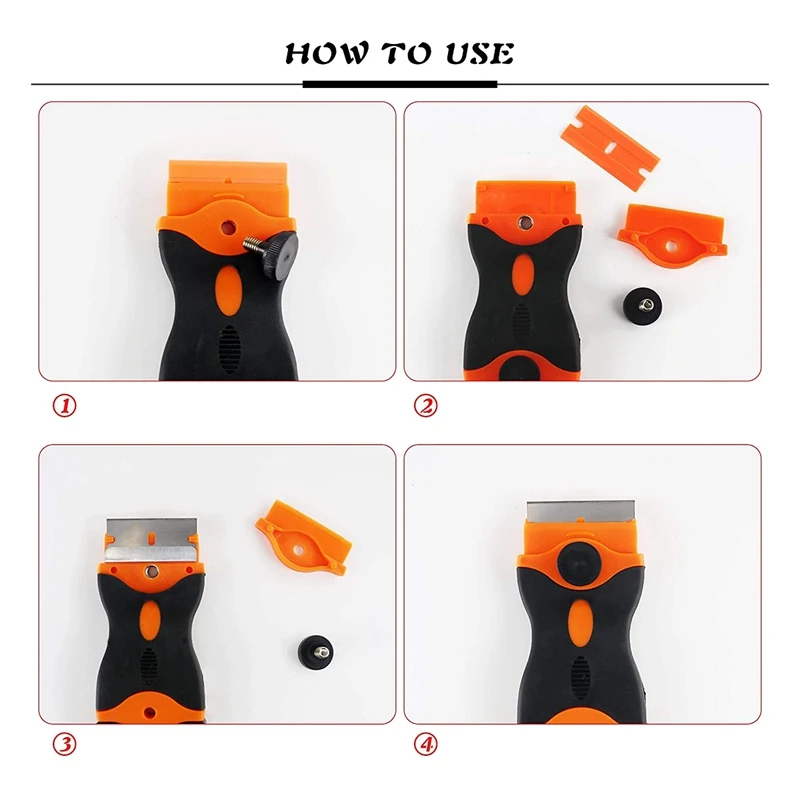 HOW TO USE

①

②

③

④