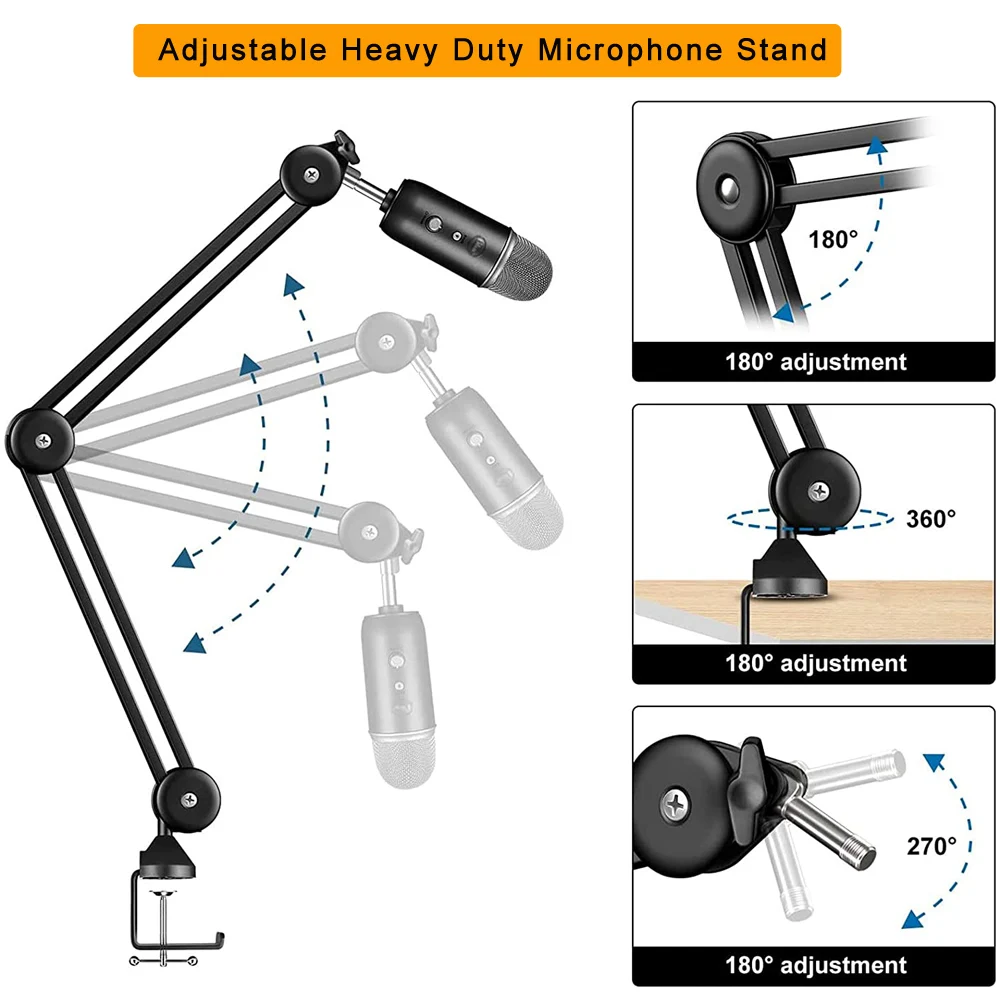 Adjustable Heavy Duty Microphone Stand

180°

180° adjustment

360°

180° adjustment

270°

180° adjustment