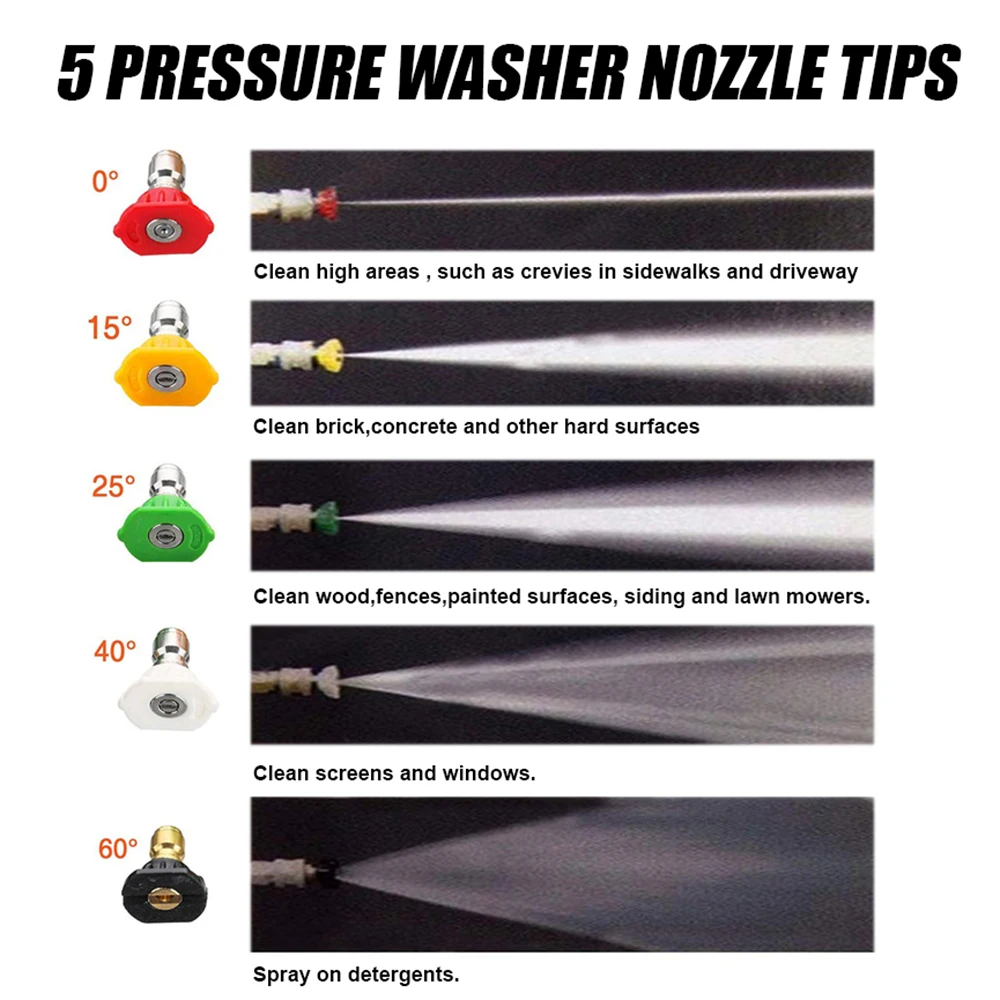 5 PRESSURE WASHER NOZZLE TIPS

0°

Clean high areas , such as crevies in sidewalks and driveway

15°

Clean brick,concrete and other hard surfaces

25°

Clean wood,fences,painted surfaces, siding and lawn mowers.

40°

Clean screens and windows.

60°

Spray on detergents.