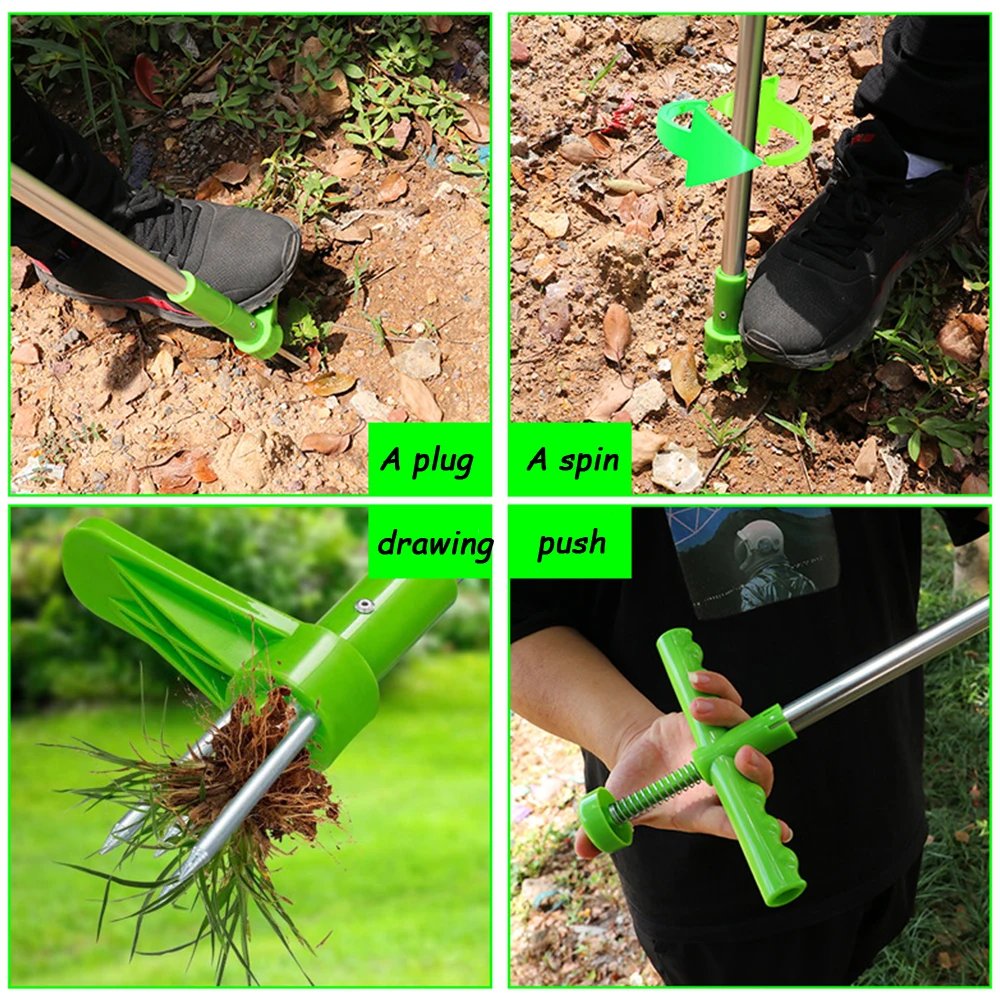 A plug

A spin

drawing

push