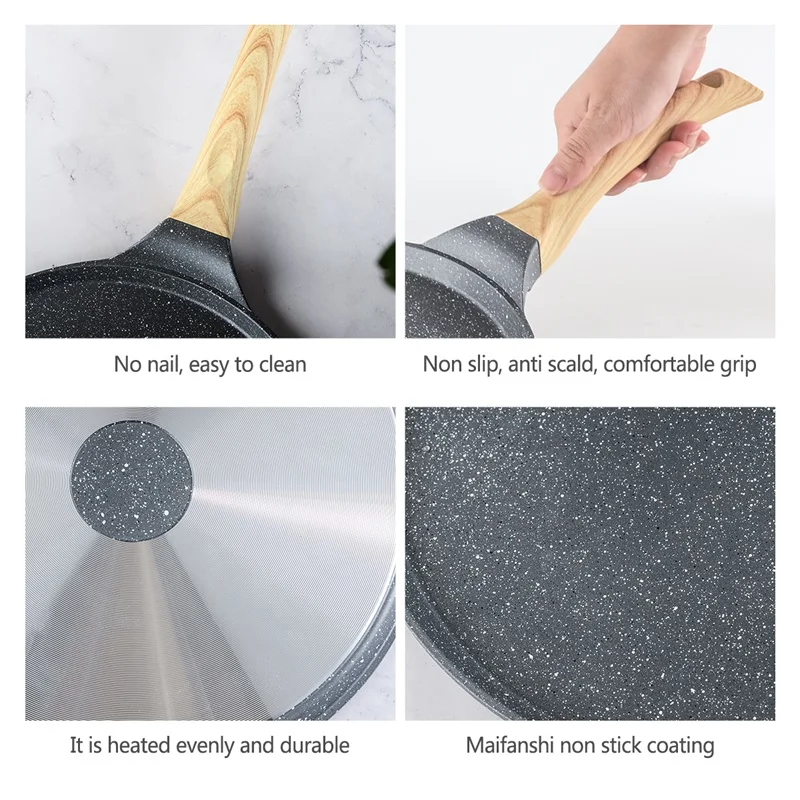 No nail, easy to clean

Non slip, anti scald, comfortable grip

It is heated evenly and durable

Maifanshi non stick coating